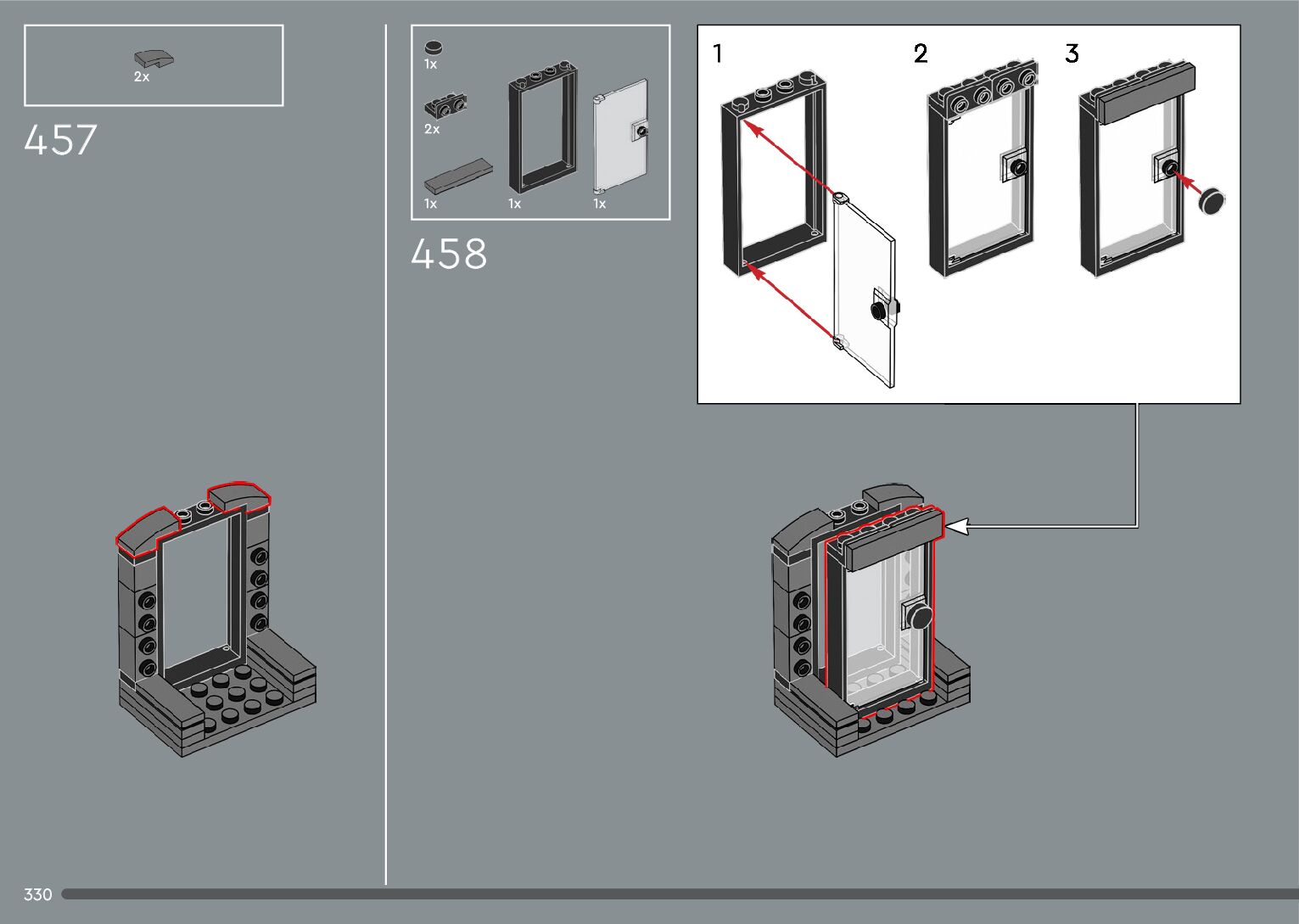 2x

457

1x

2x

1x 1x 1x

458

1

2

3

330