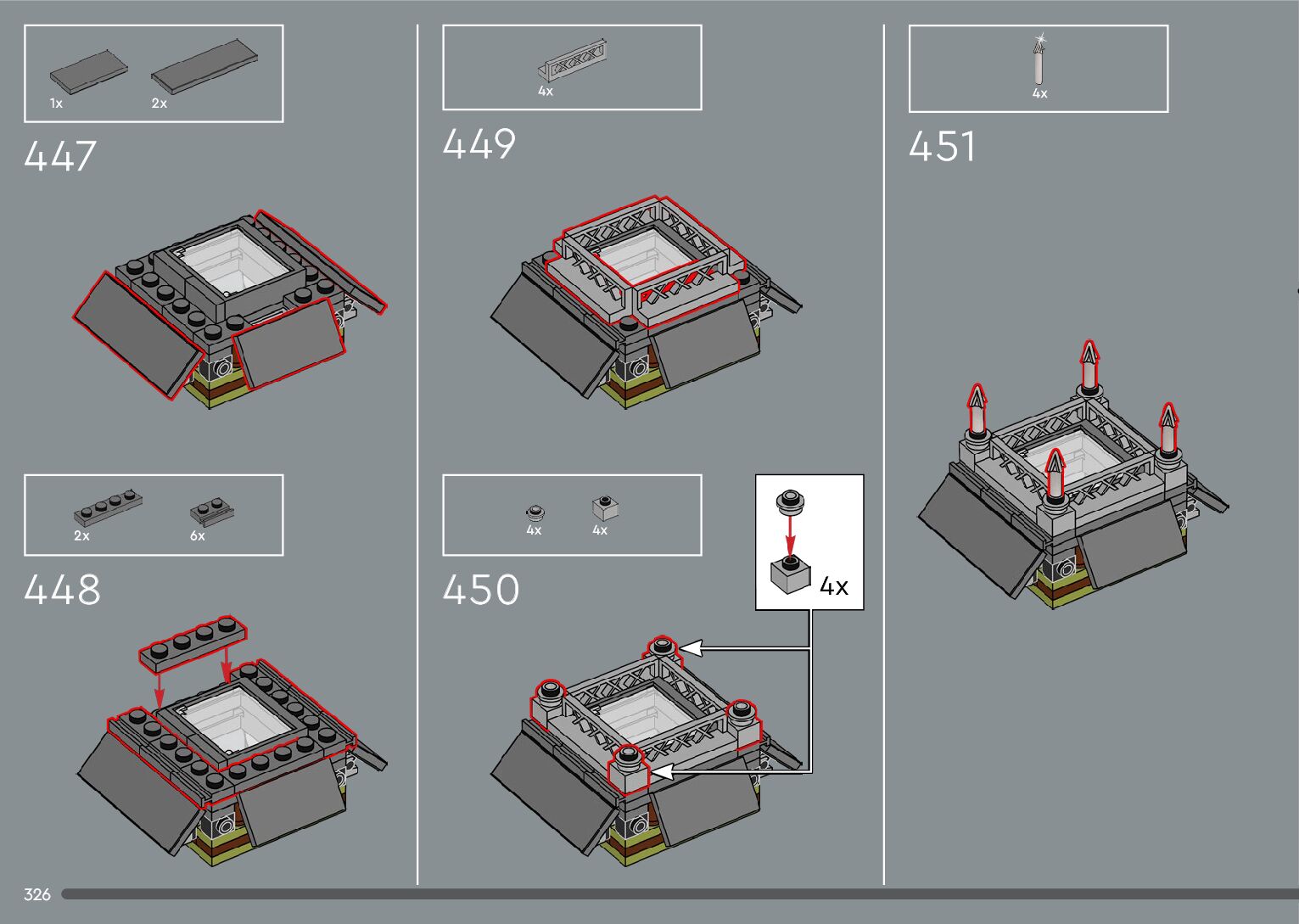 1x 2x

447

2x 6x

448

4x

449

4x 4x

450

4x

4x

451

326