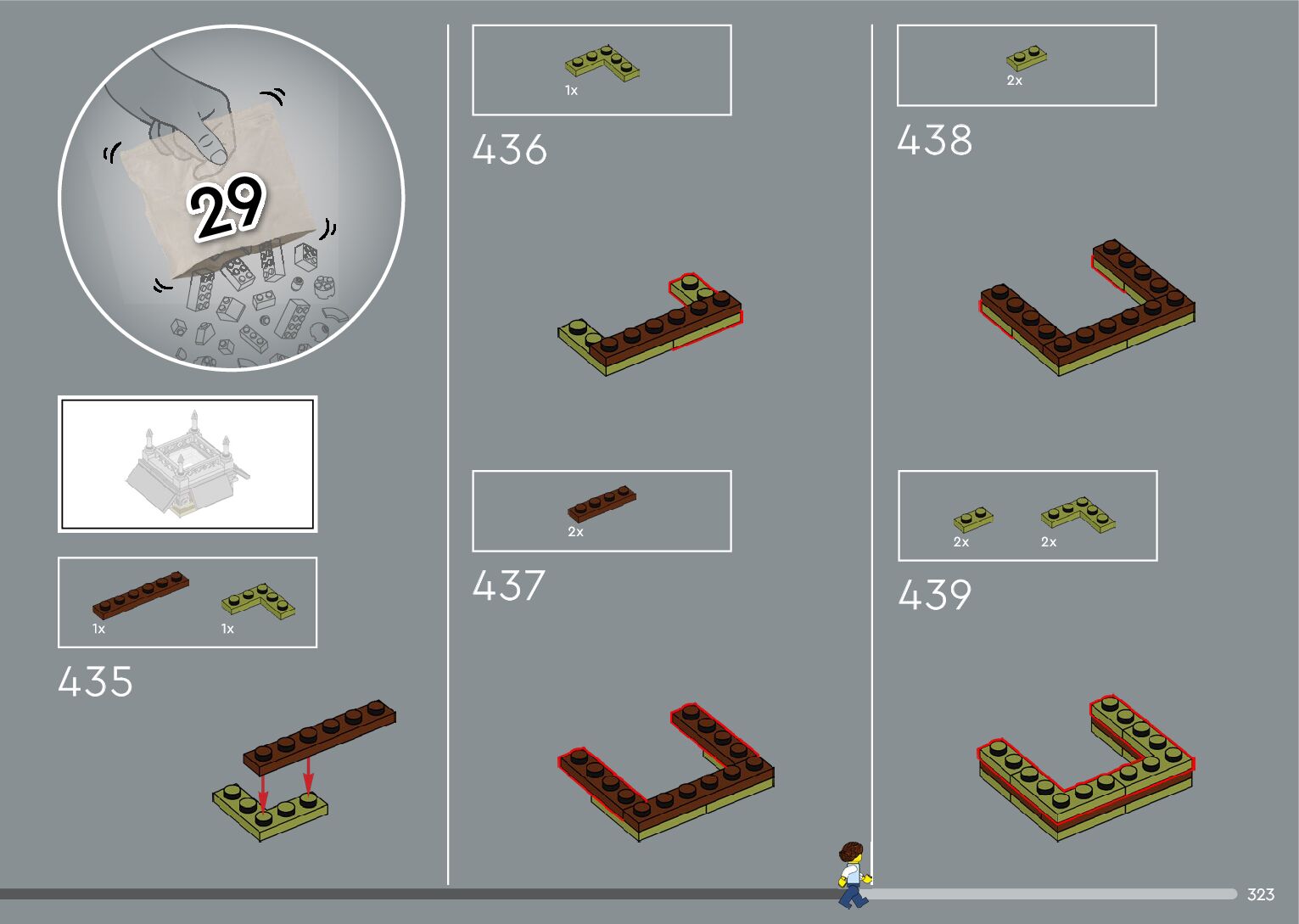 29

1x
1x
435

1x
436

2x
437

2x
438

2x
2x
439

323