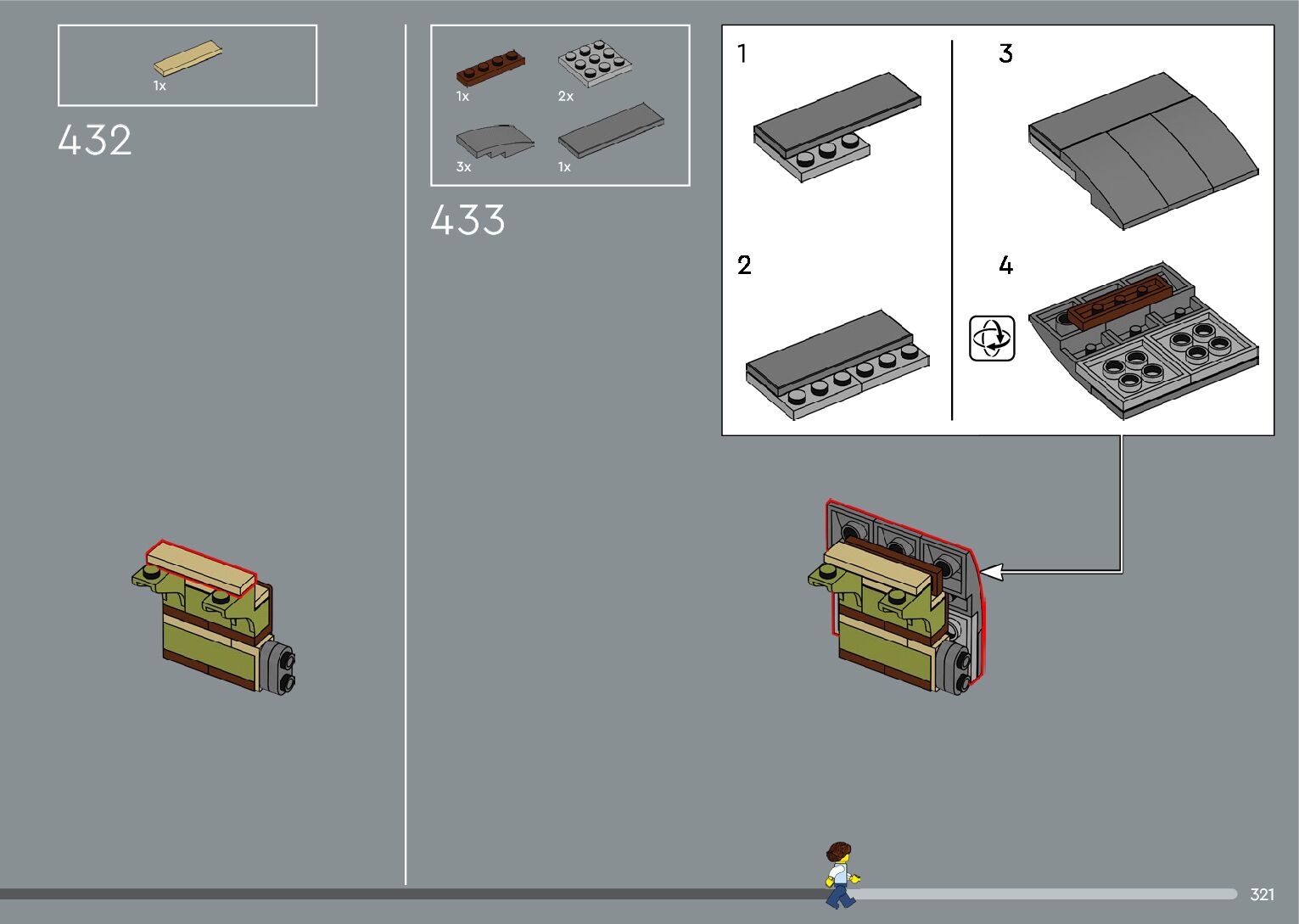 1x

432

1x
2x
3x
1x

433

1

2

3

4

321