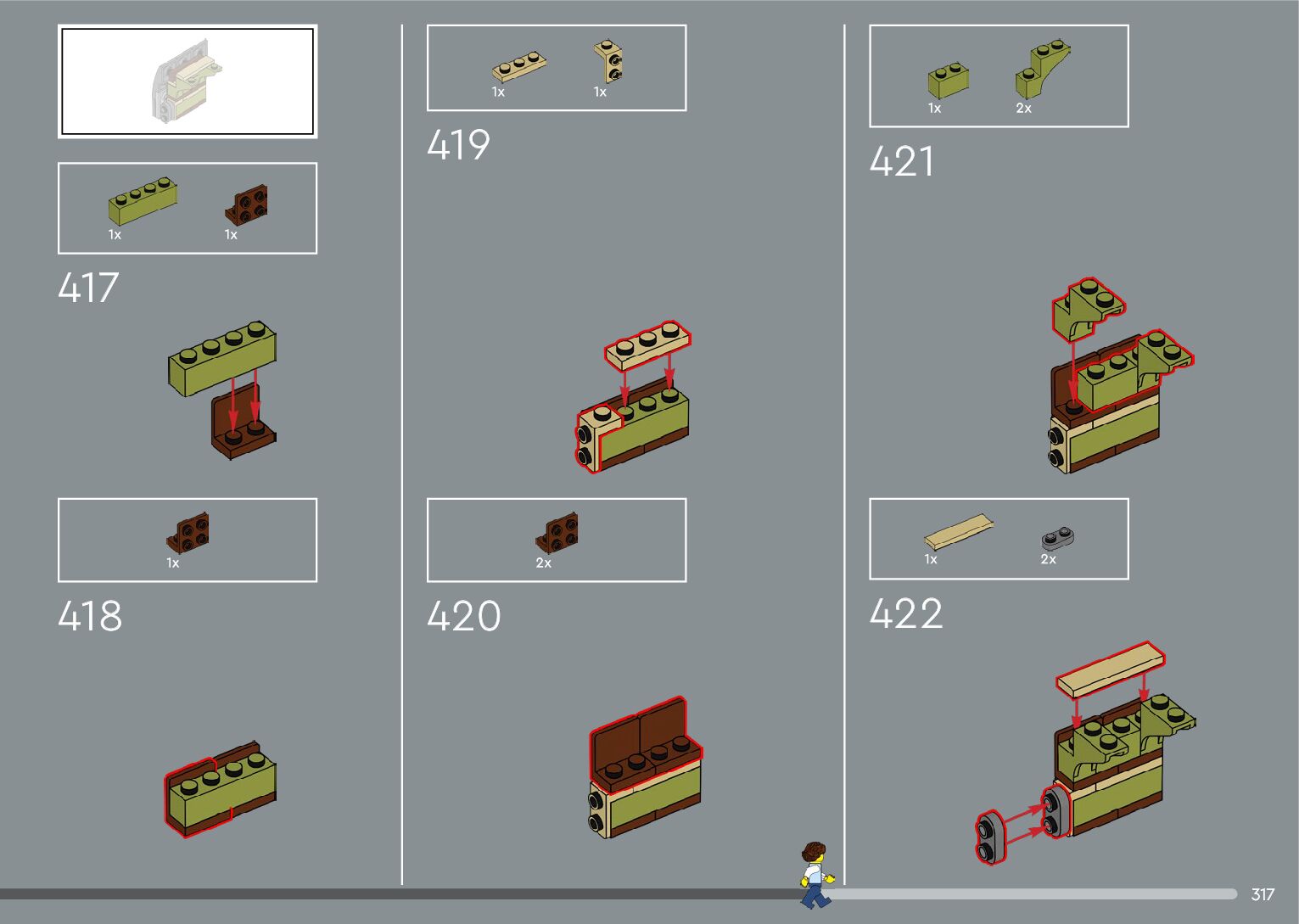 1x 1x

417

1x

418

1x 1x

419

2x

420

1x 2x

421

1x 2x

422

317