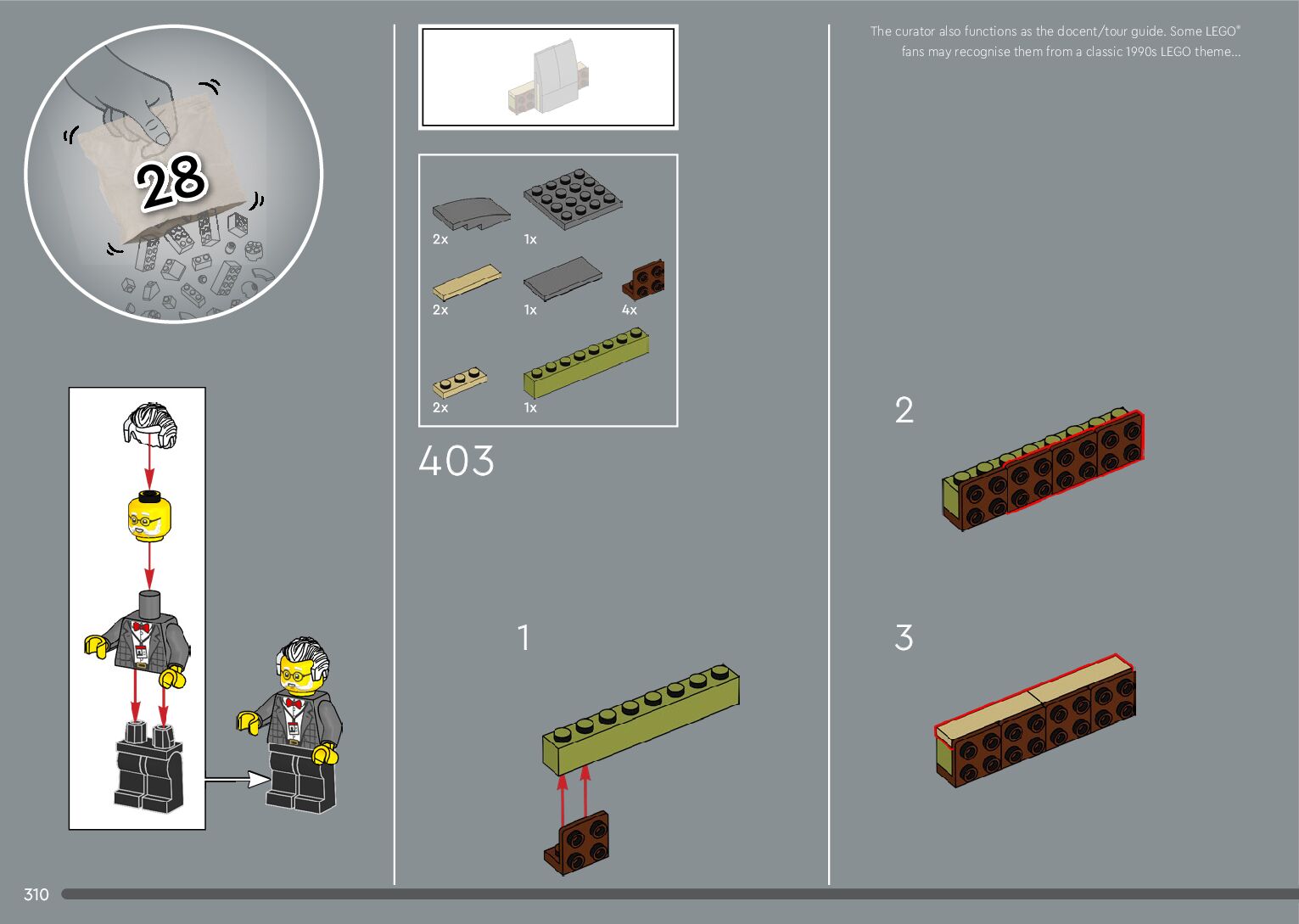 28

2x 1x

2x 1x 4x

2x 1x

403

1

The curator also functions as the docent/tour guide. Some LEGO® fans may recognise them from a classic 1990s LEGO theme...

2

3

310