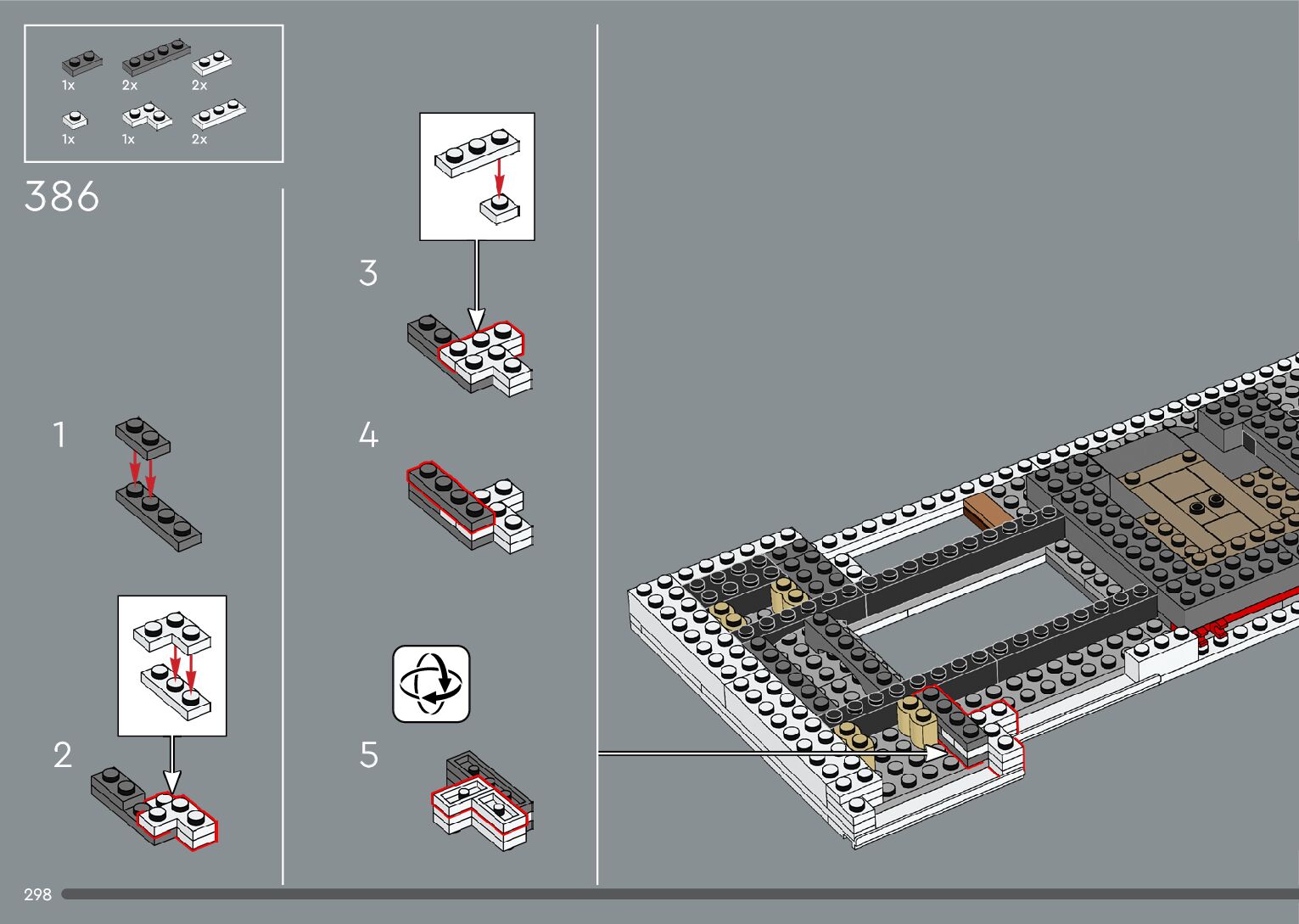 1x 2x 2x

1x 1x 2x

386

1

2

3

4

5

298