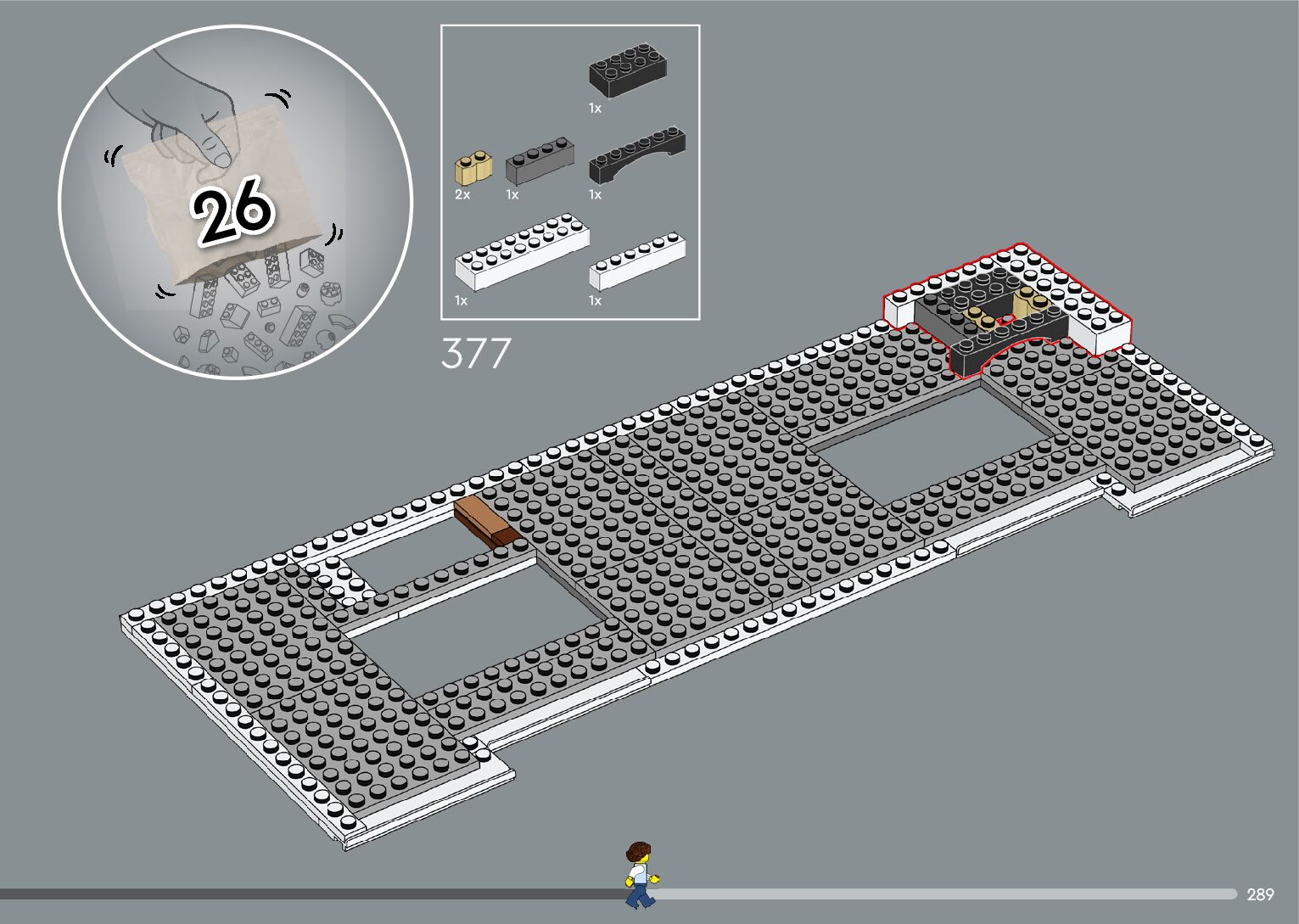 26

1x

2x 1x 1x

1x 1x

377

289