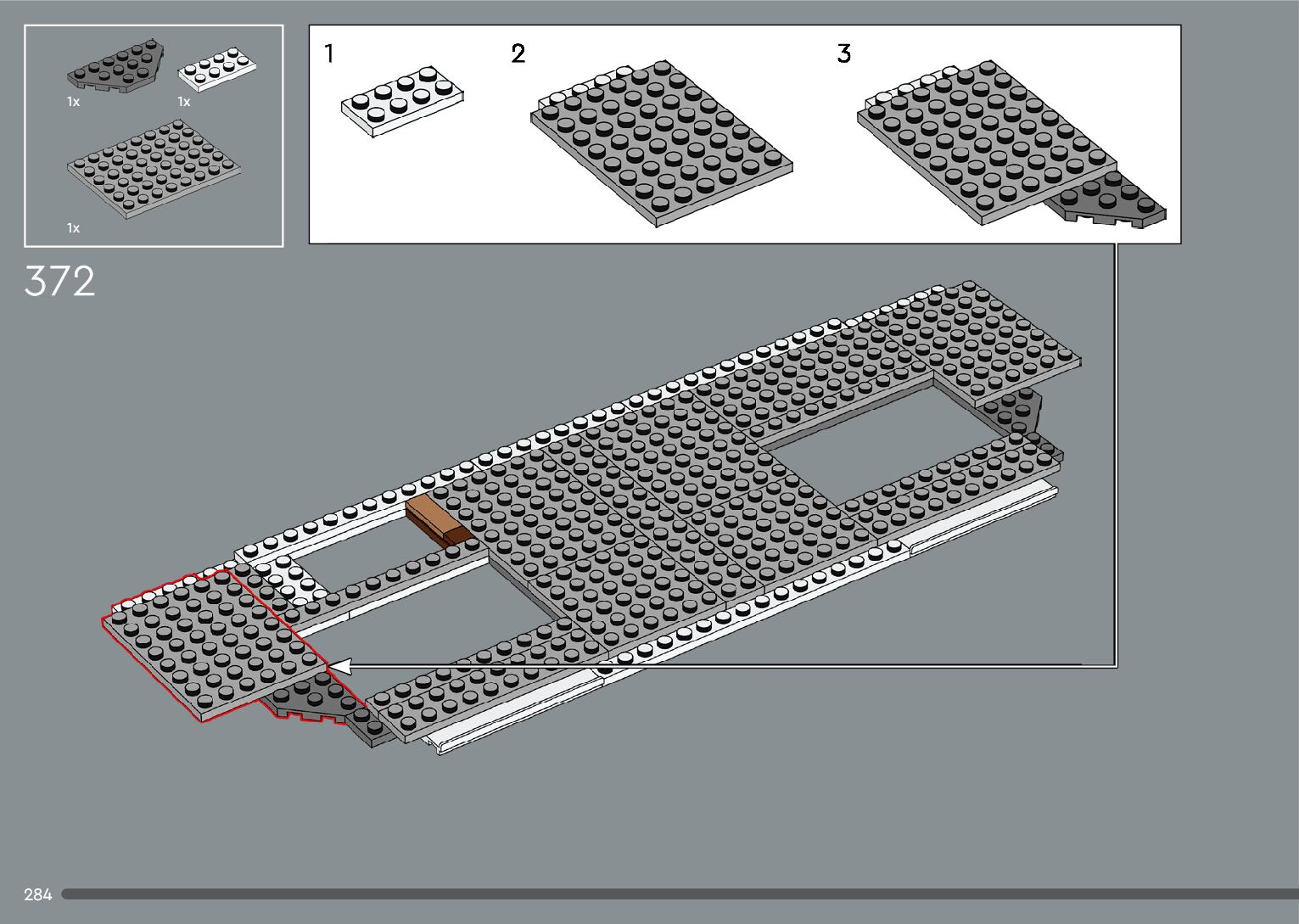 1x
1x
1x

1
2
3

372

284