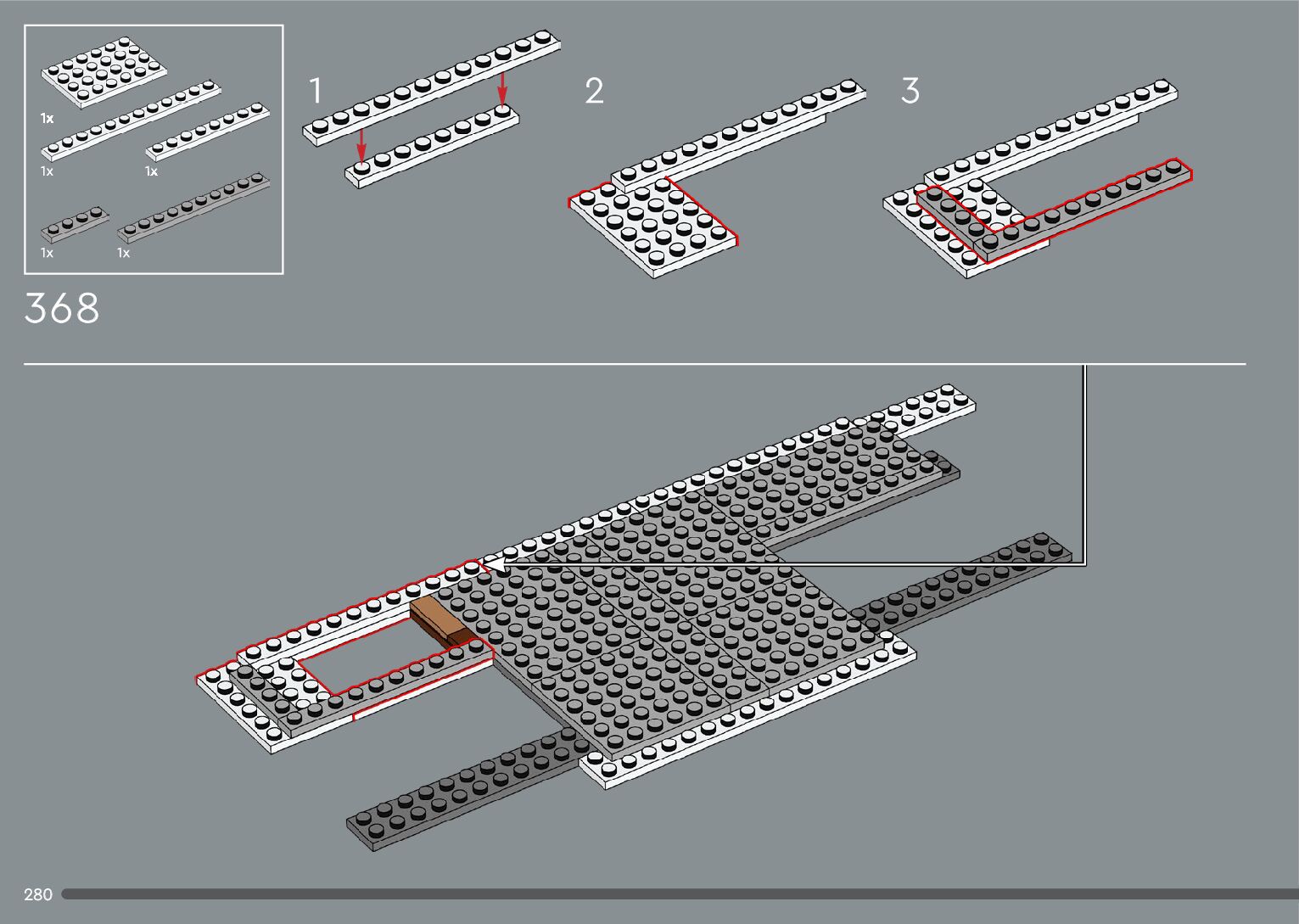 1x

1x

1x

1x

1x

1

2

3

368

280