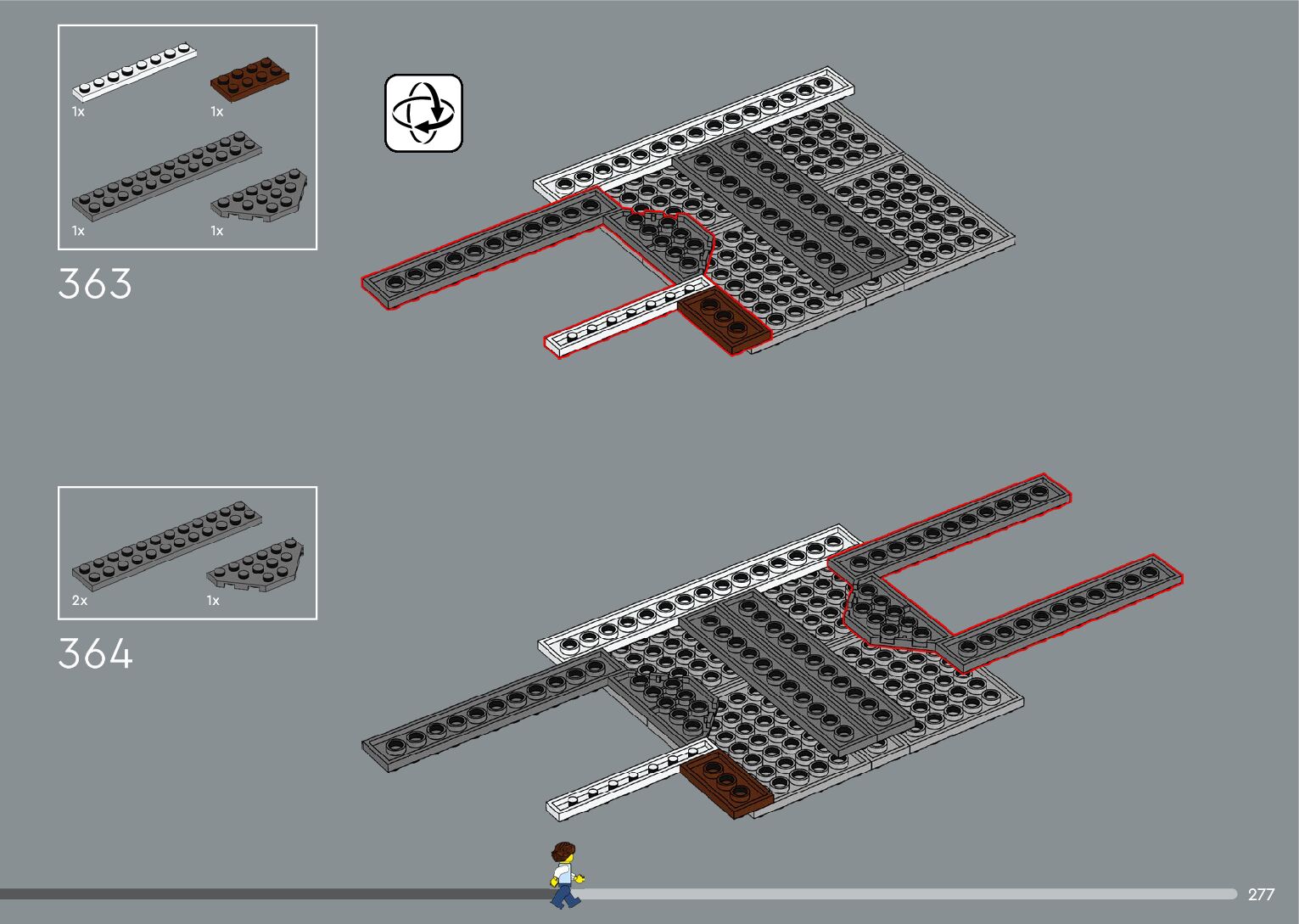 1x
1x
1x
1x

363

2x
1x

364

277