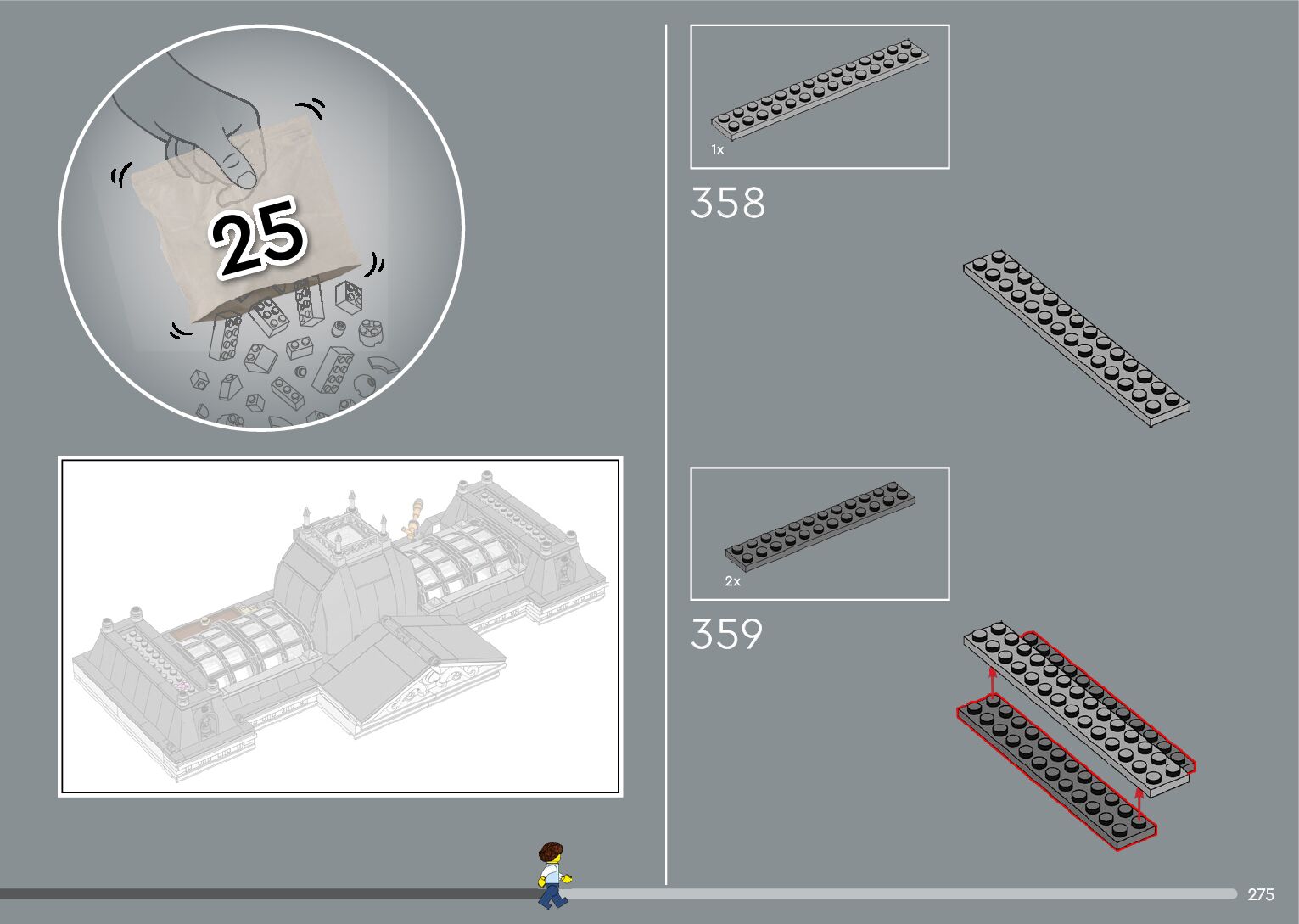 25

1x

358

2x

359

275