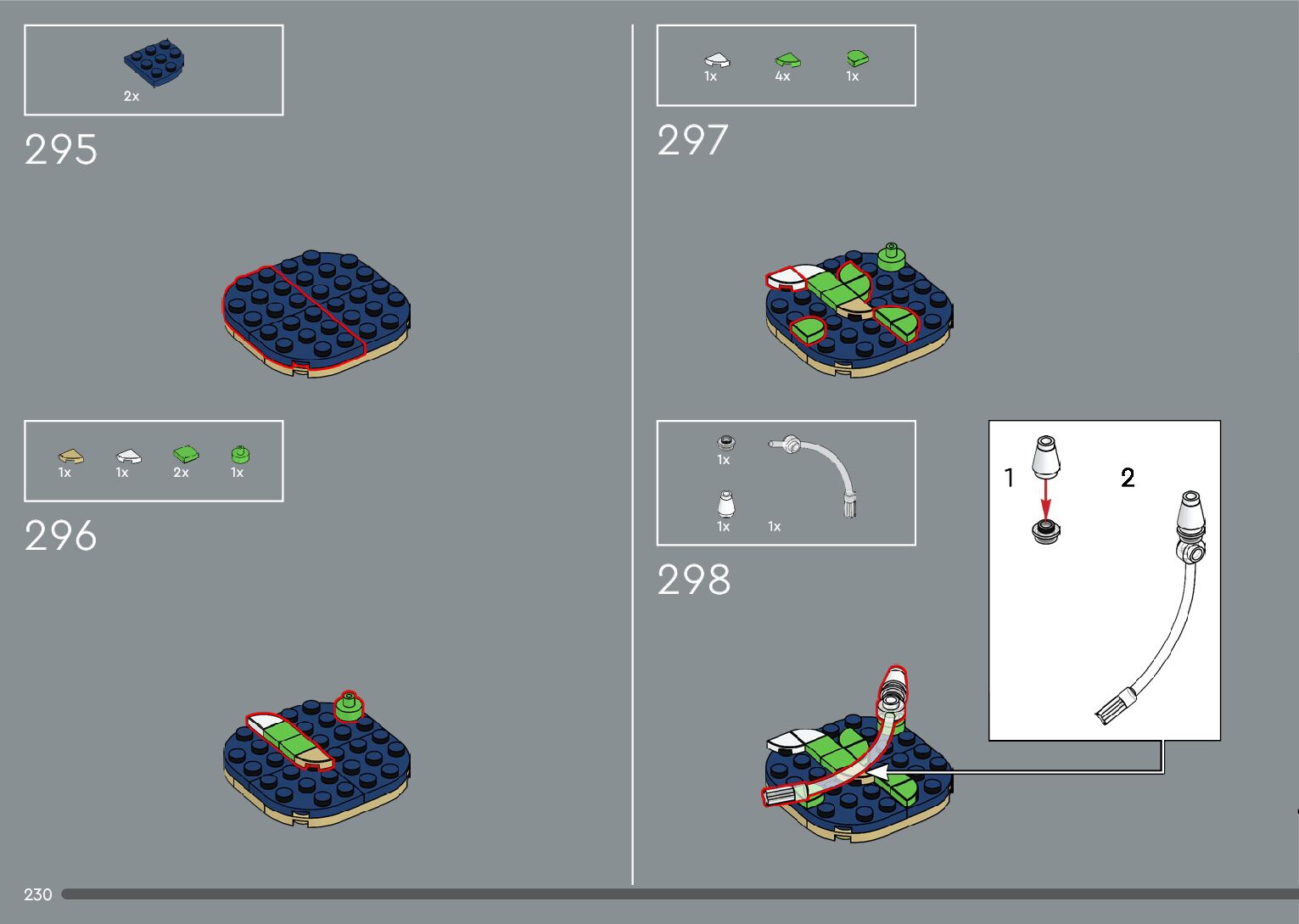 2x

295

1x 1x 2x 1x

296

1x 4x 1x

297

1x

1x 1x

298

1

2

230