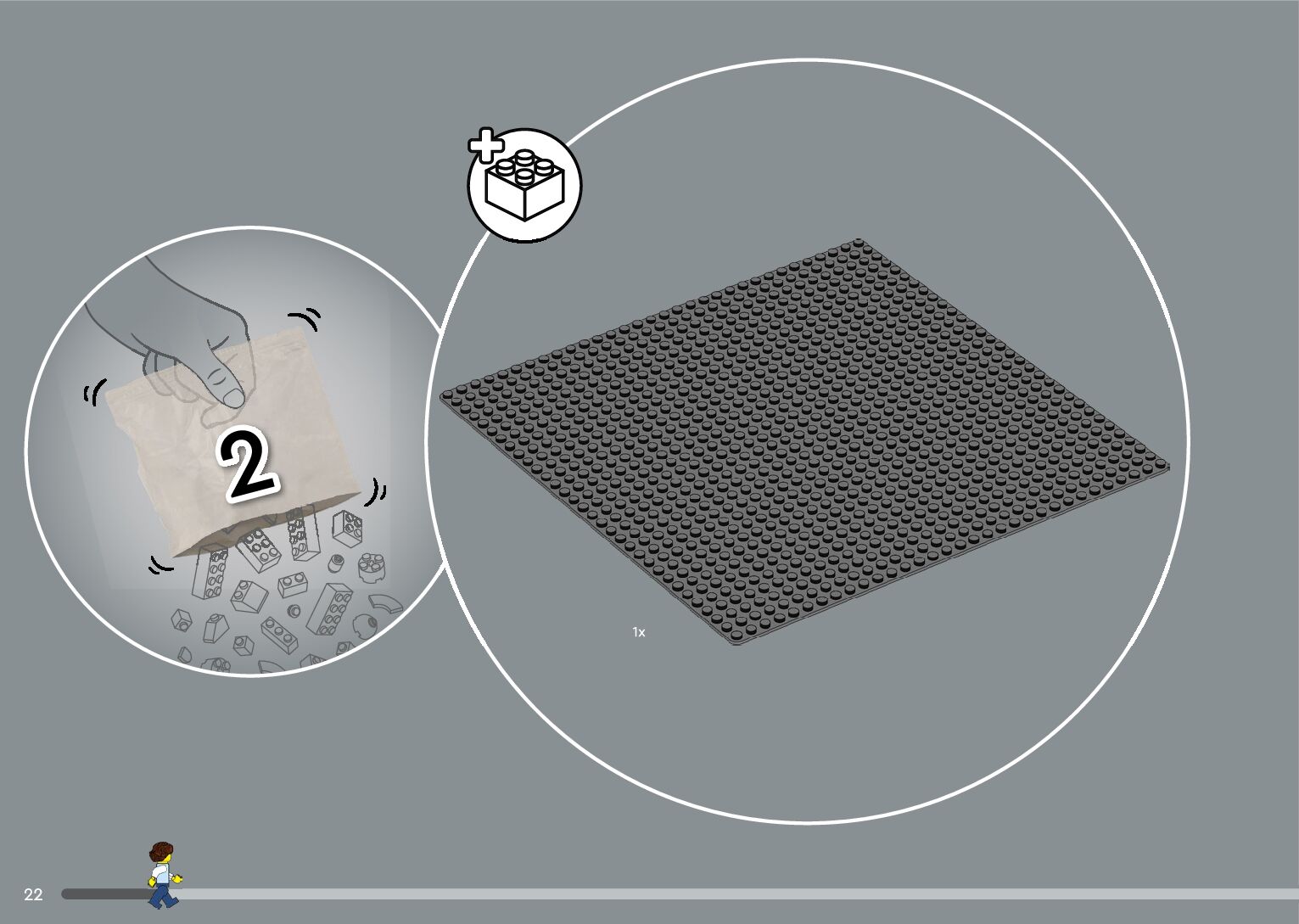 2

1x

22