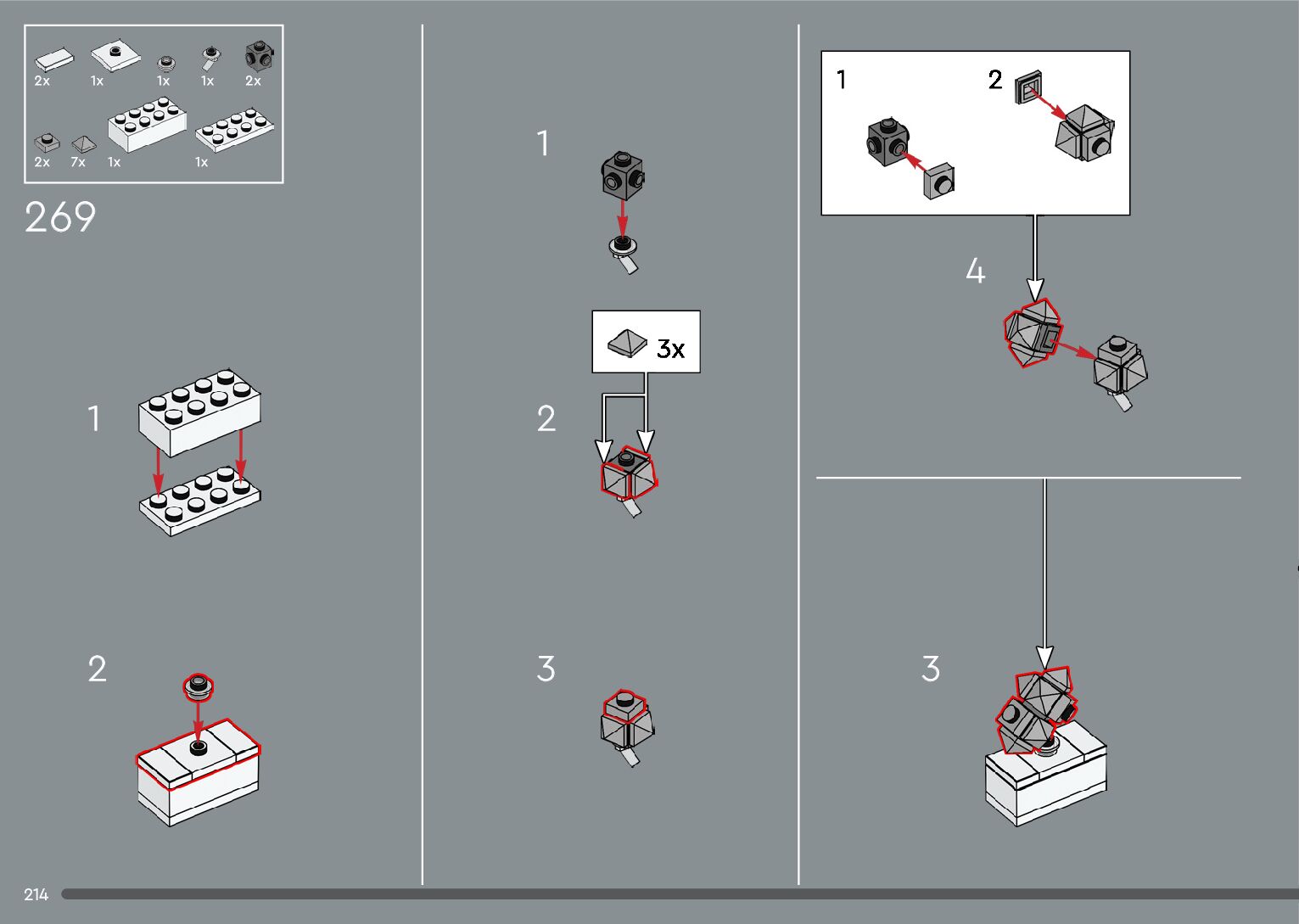 2x 1x 1x 1x 2x

2x 7x 1x 1x

269

1

2

1

3x

2

3

1

2

4

3

214