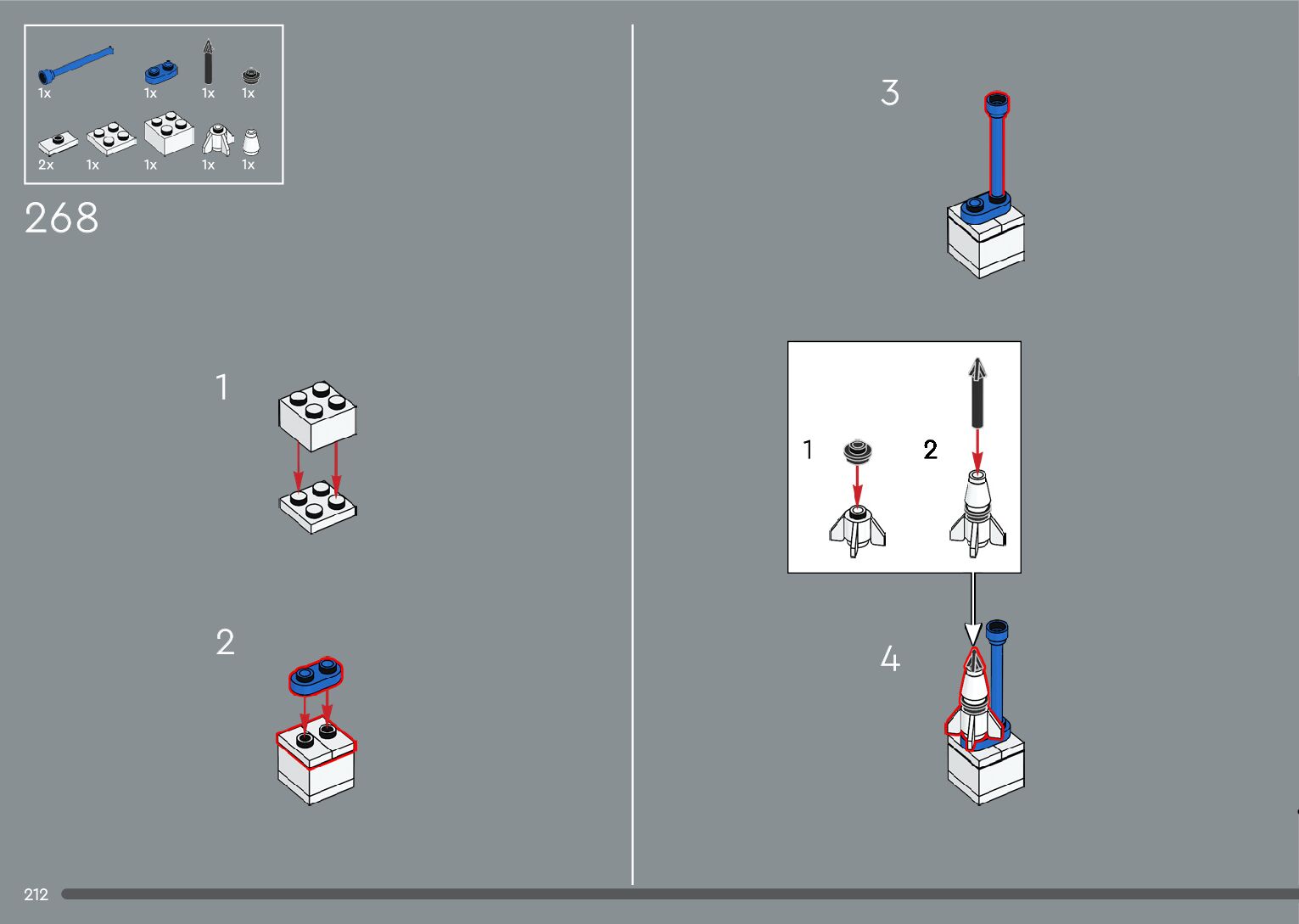 1x
1x
1x
1x
2x
1x
1x
1x
1x

268

1

2

3

1

2

4

212