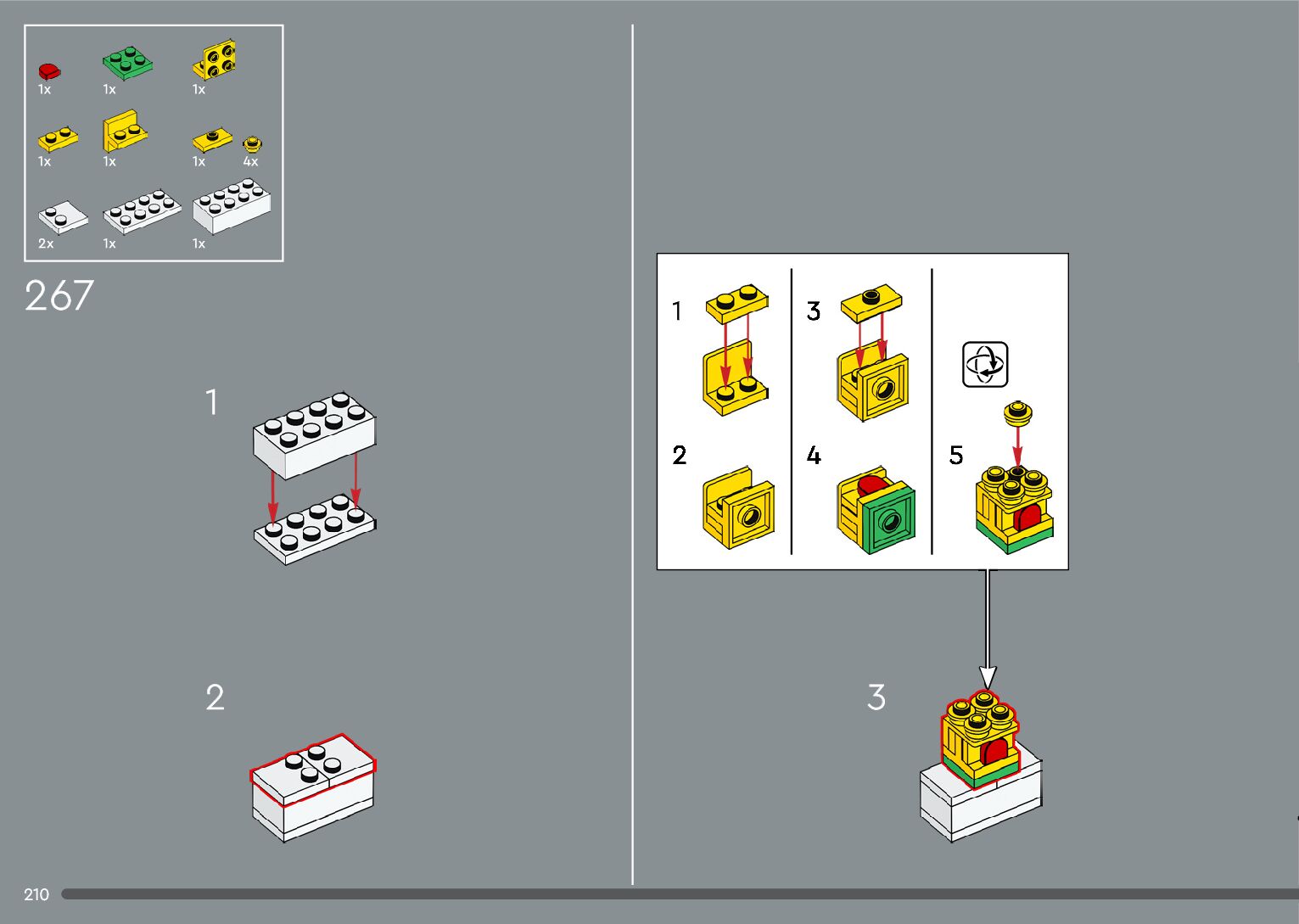 1x 1x 1x

1x 1x 1x 4x

2x 1x 1x

267

1

2

1

2

3

4

5

3

210