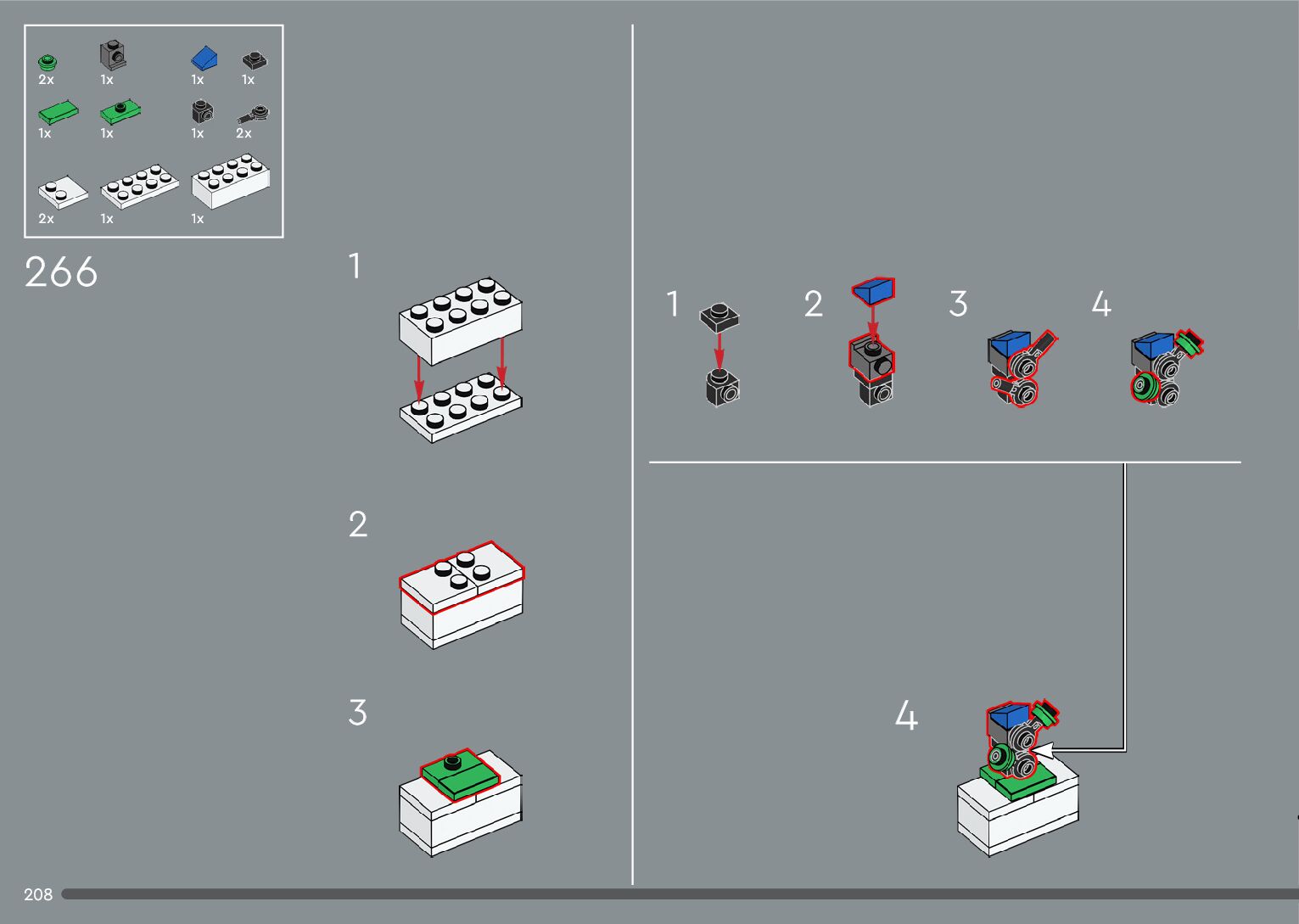 2x 1x 1x 1x
1x 1x 1x 2x
2x 1x 1x

266

1

2

3

1 2 3 4

4

208