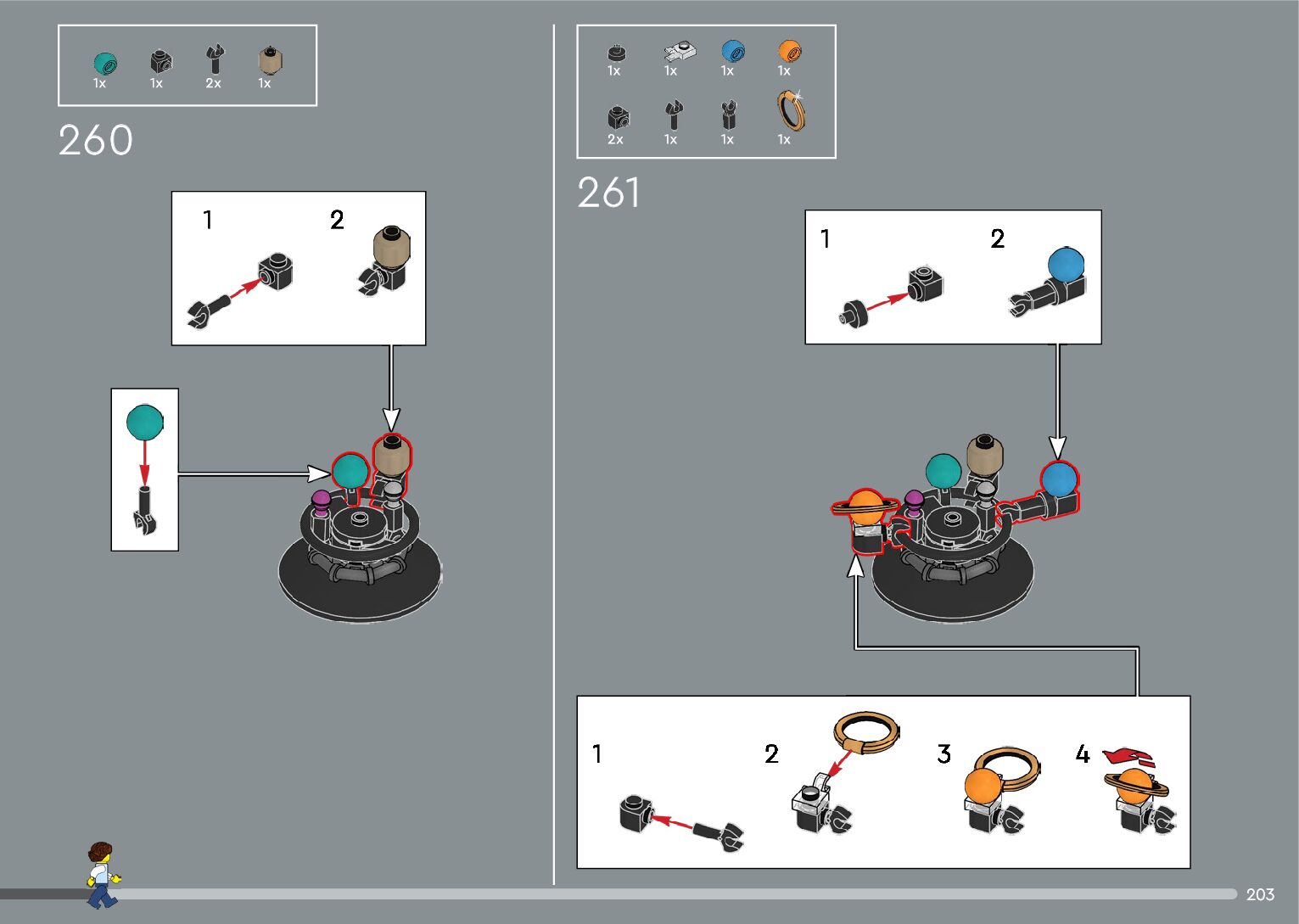 1x 1x 2x 1x

260

1 2

1x 1x 1x 1x
2x 1x 1x 1x

261

1 2

1 2 3 4

203