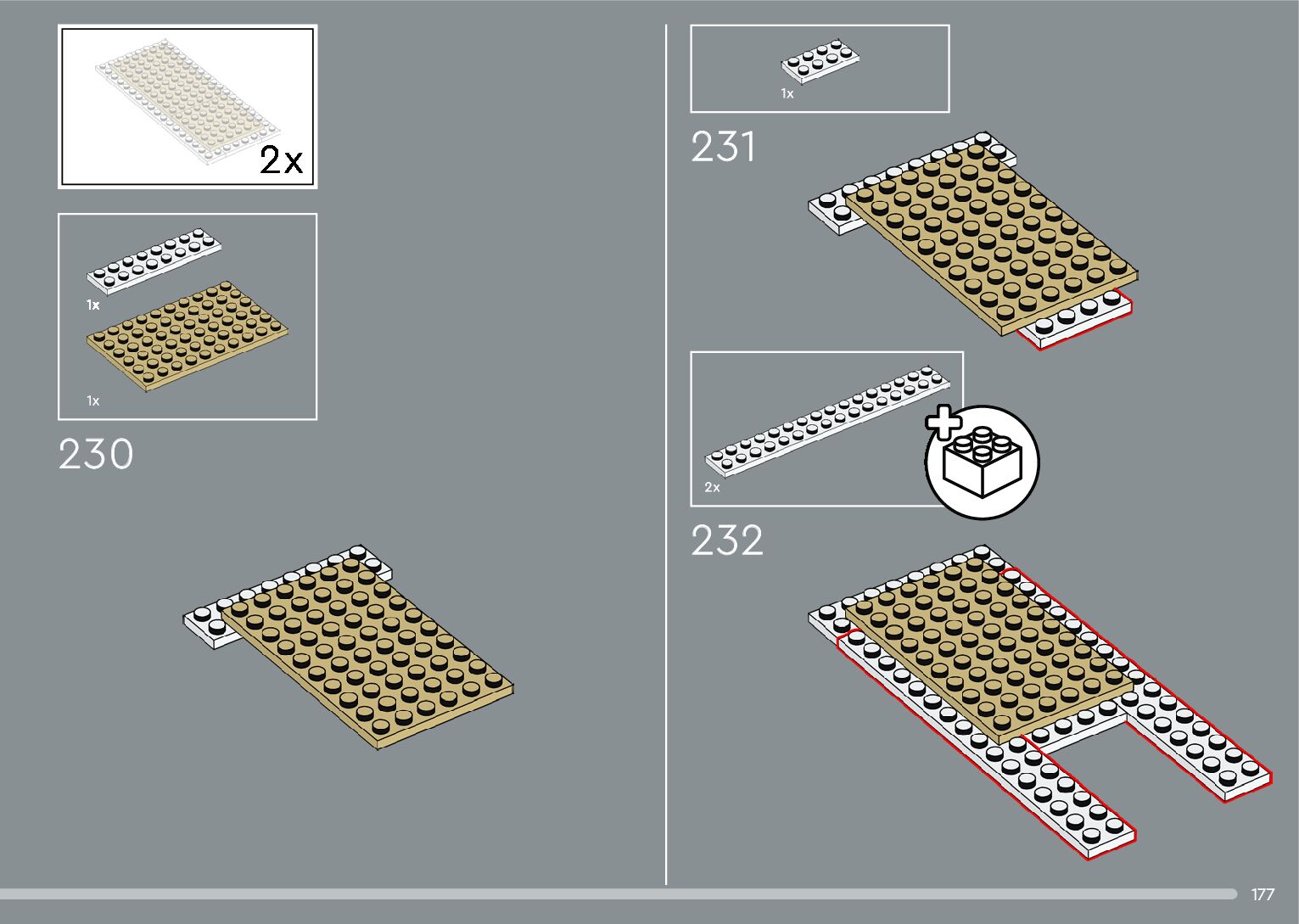 2x

1x

1x

230

1x

231

2x

232

177