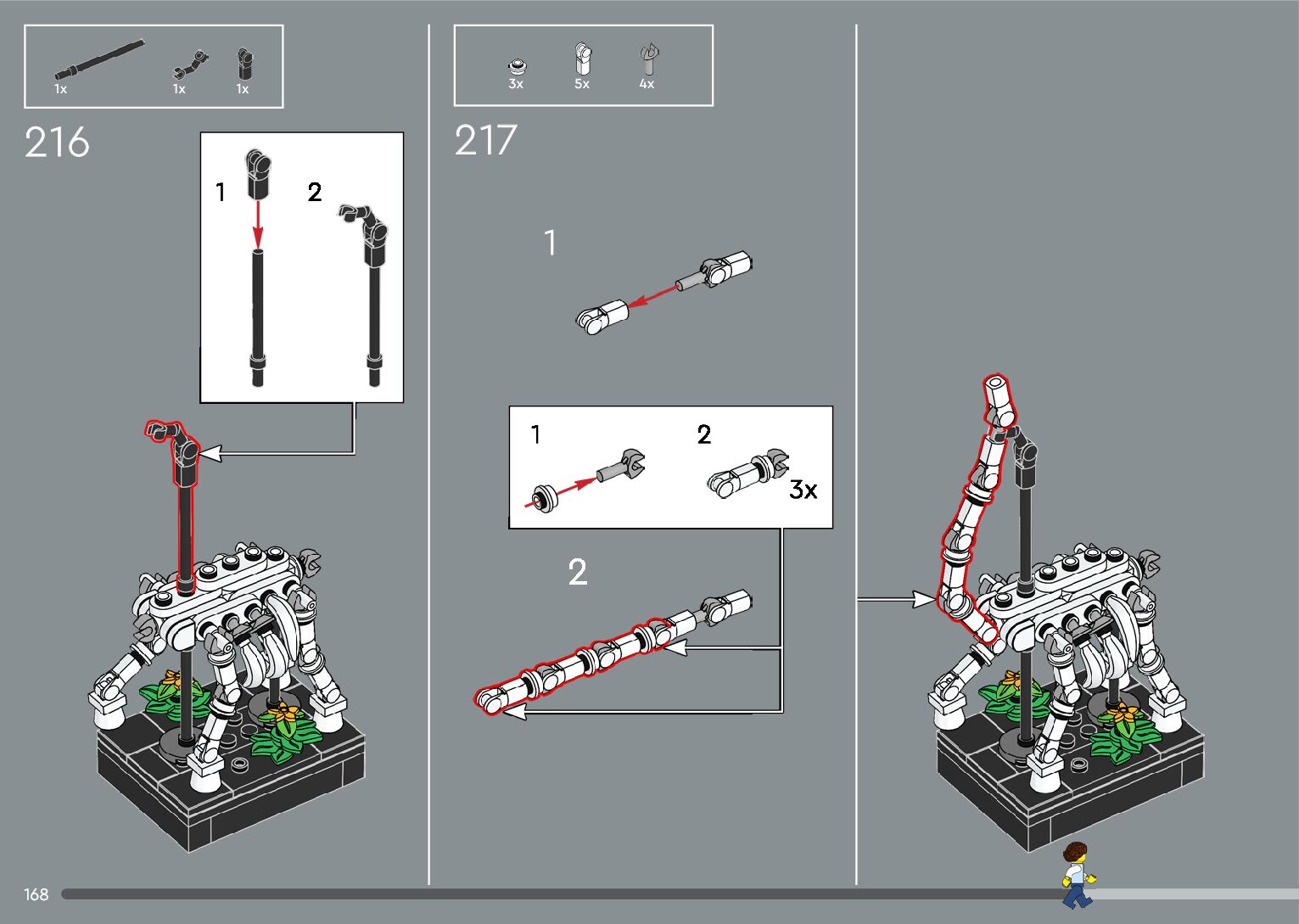 1x 1x 1x

216

1 2

3x 5x 4x

217

1

1 2

3x

2

168