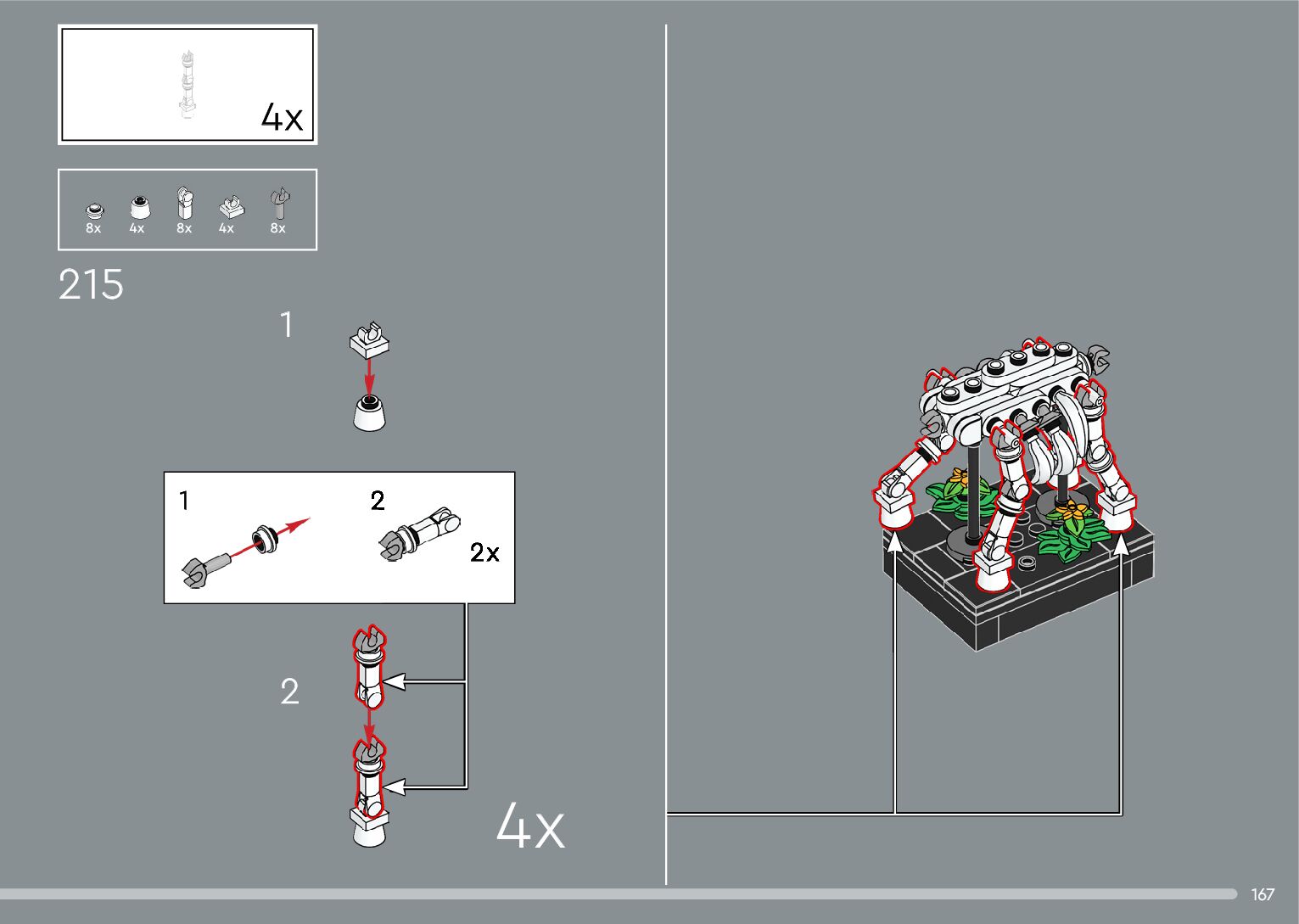 4x

8x 4x 8x 4x 8x

215

1

1

2

2x

2

4x

167