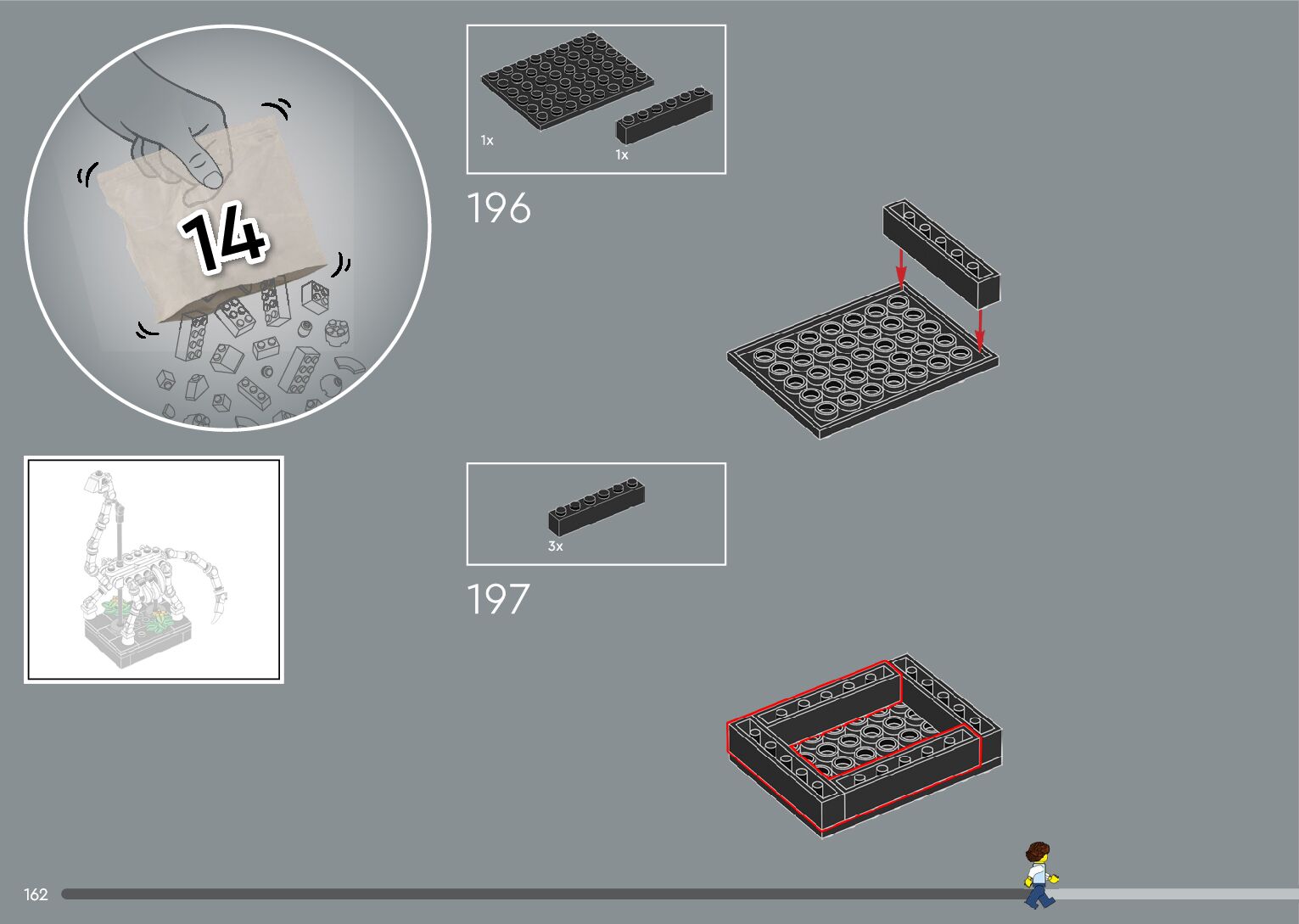 14

1x

1x

196

3x

197

162