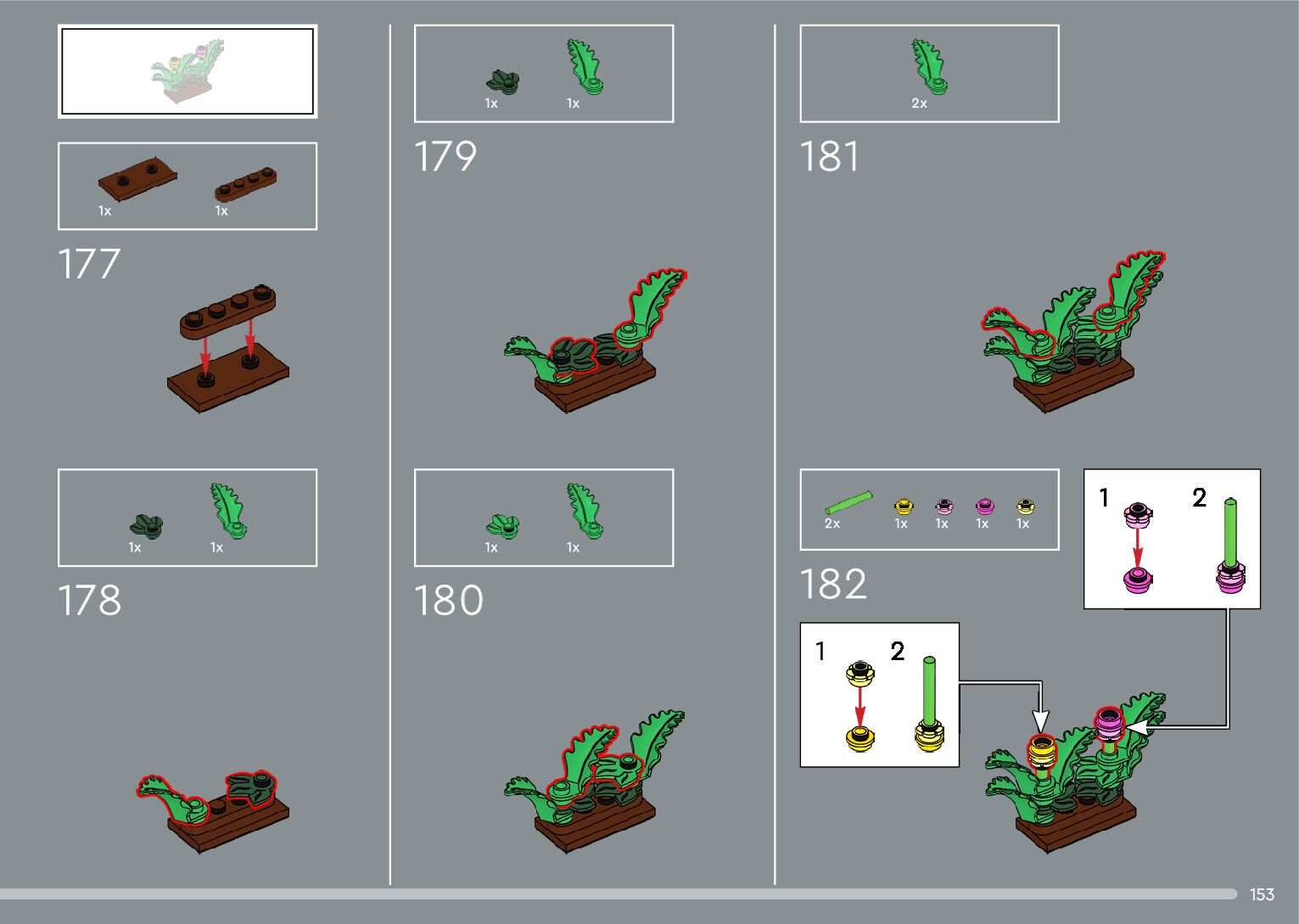 1x 1x

177

1x 1x

178

1x 1x

179

1x 1x

180

2x

181

2x 1x 1x 1x 1x

182

1 2

1 2

153