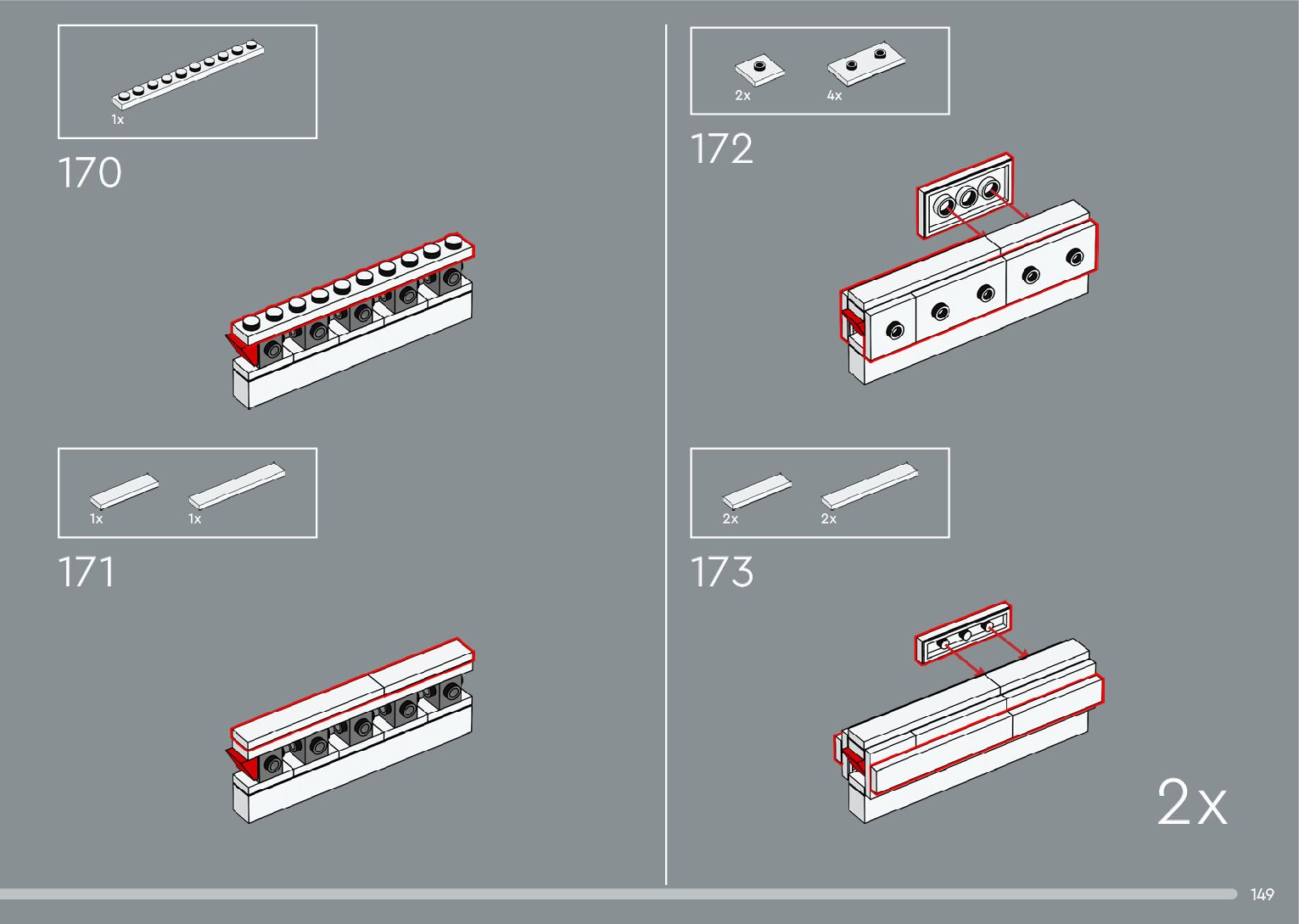 1x

170

1x

1x

171

2x

4x

172

2x

2x

173

2x

149