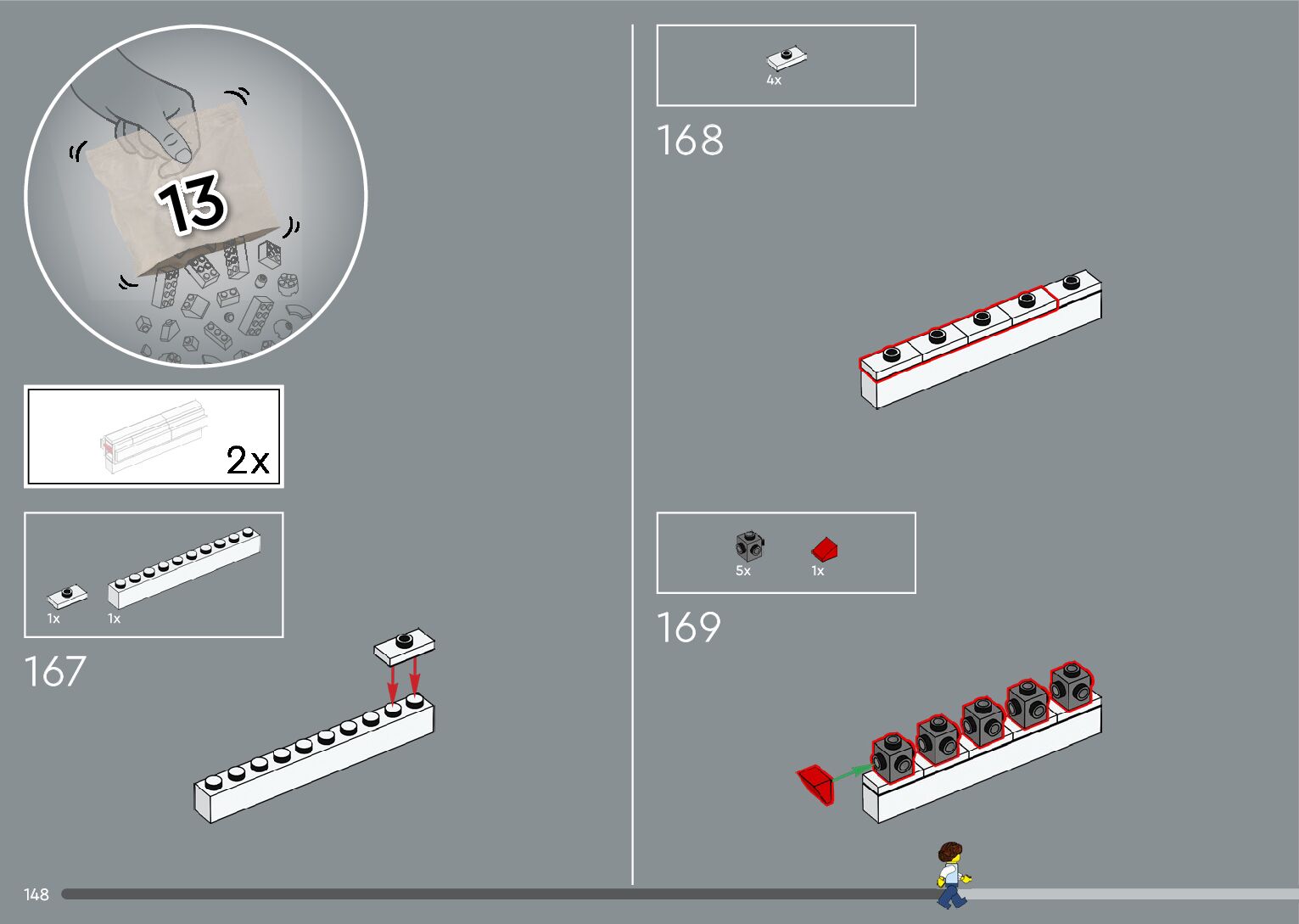 13

2x

1x
1x

167

4x

168

5x
1x

169

148