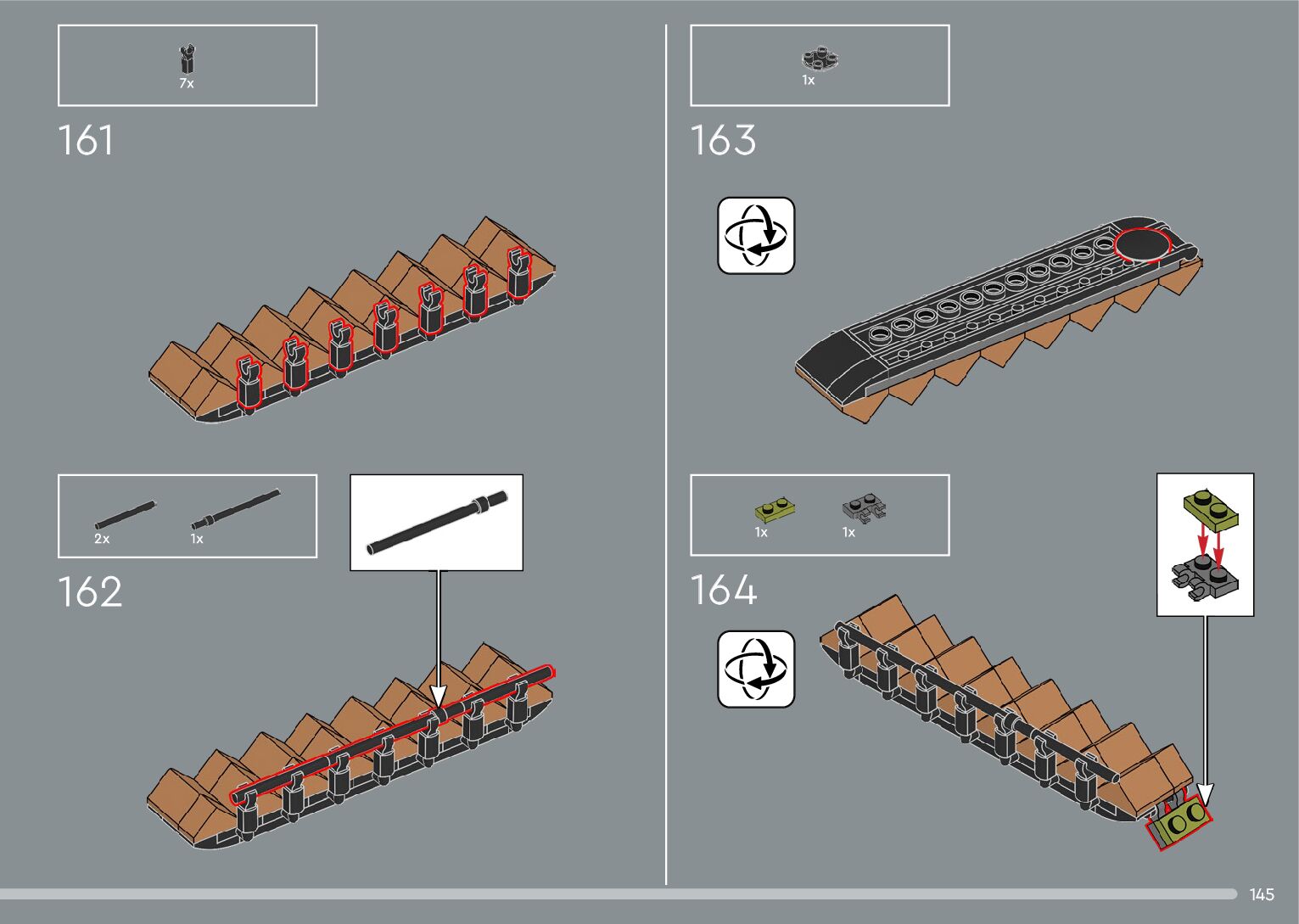 7x

161

2x

1x

162

1x

163

1x

1x

164

145