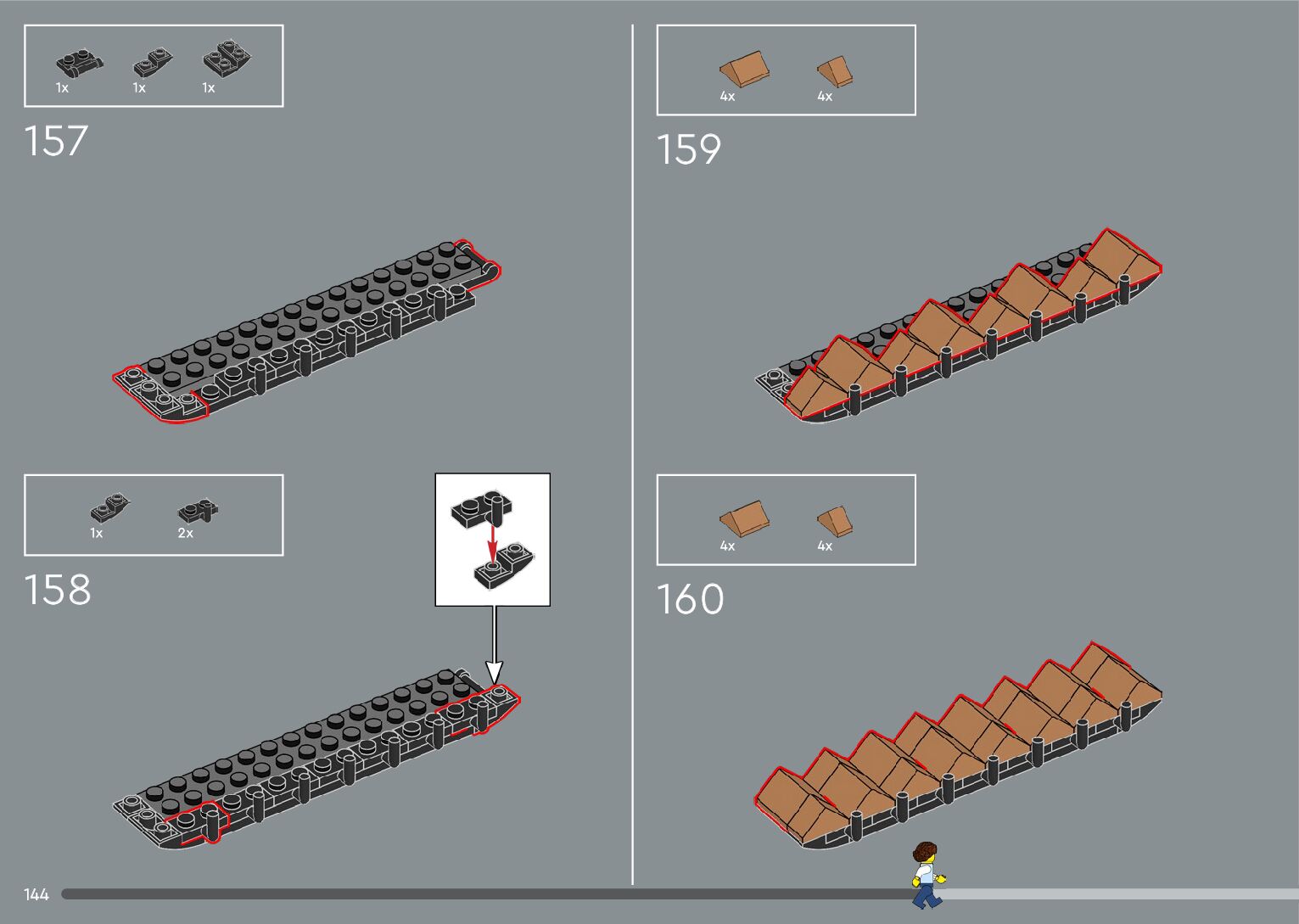 1x 1x 1x

157

1x 2x

158

4x 4x

159

4x 4x

160

144