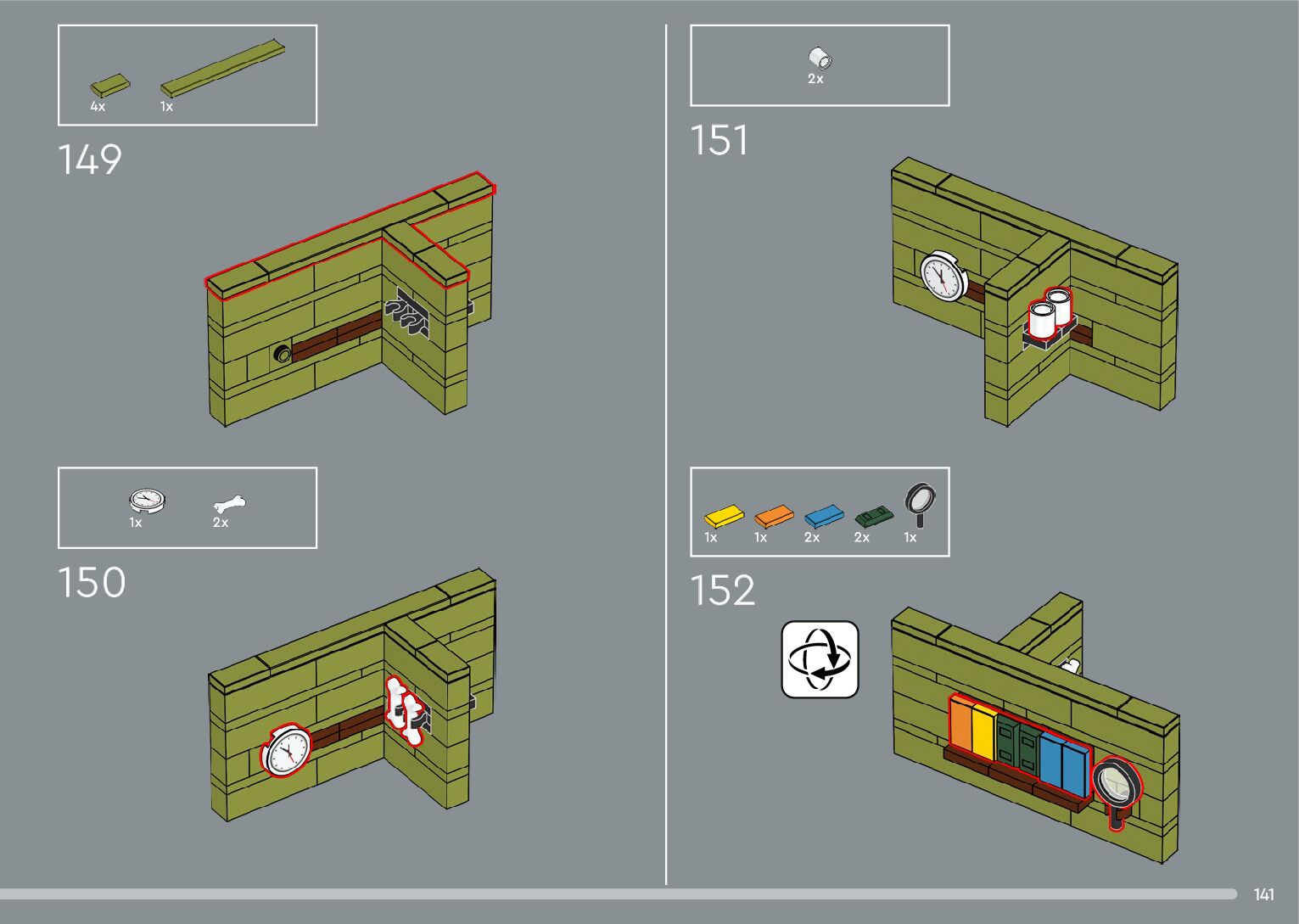 4x 1x

149

1x 2x

150

2x

151

1x 1x 2x 2x 1x

152

141