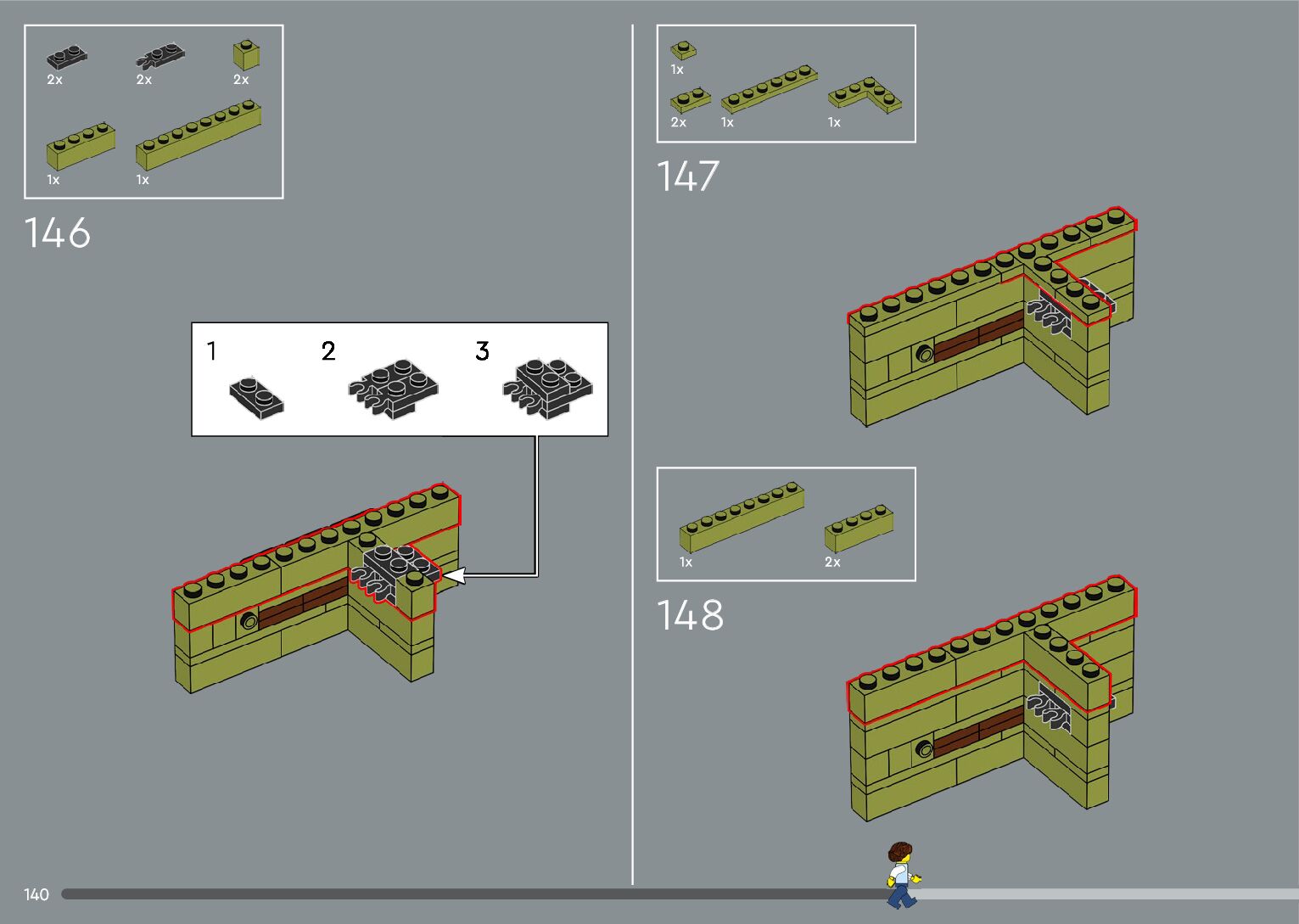 2x 2x 2x

1x 1x

146

1 2 3

1x

2x 1x 1x

147

1x 2x

148

140