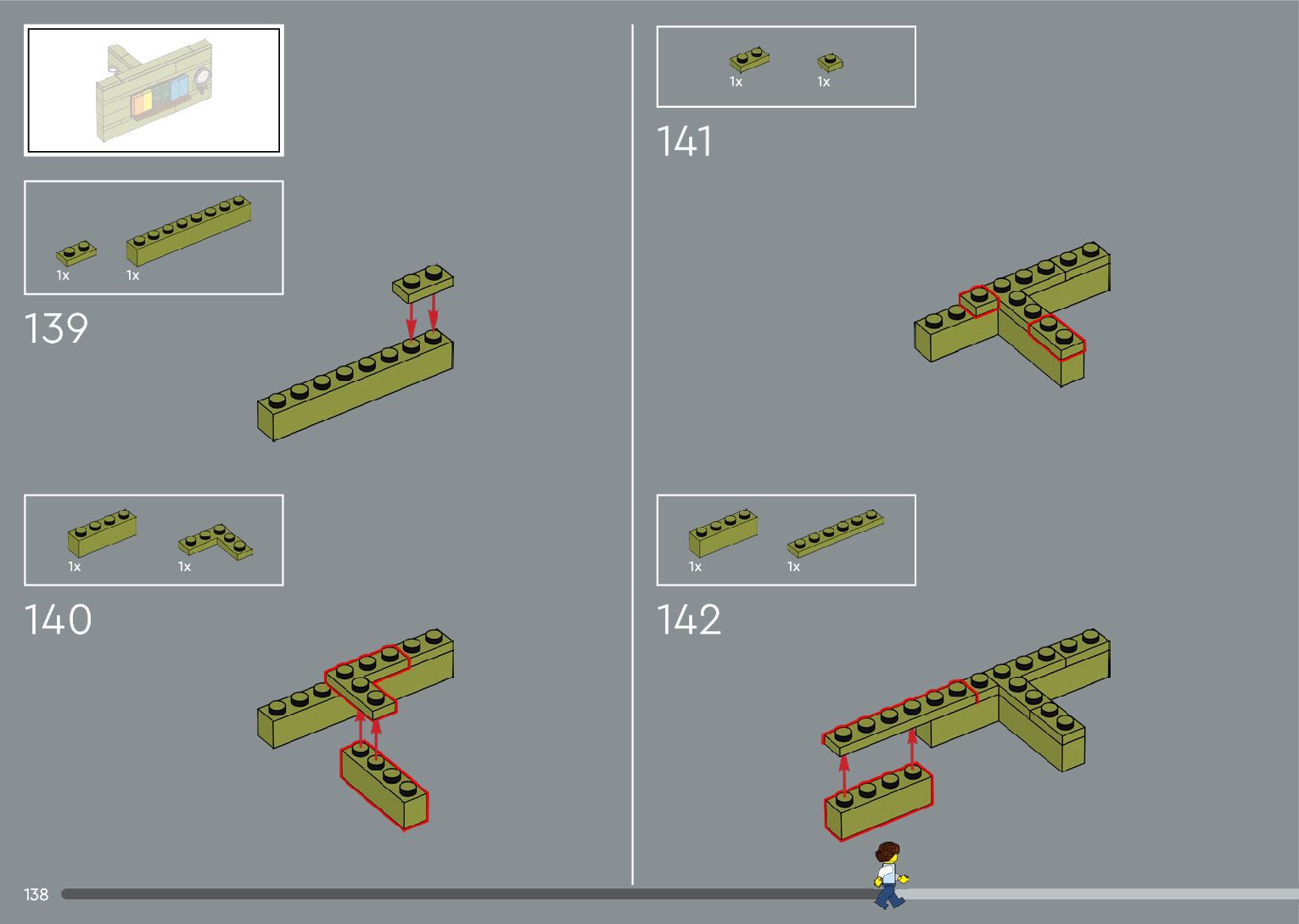 1x 1x

139

1x 1x

140

1x 1x

141

1x 1x

142

138