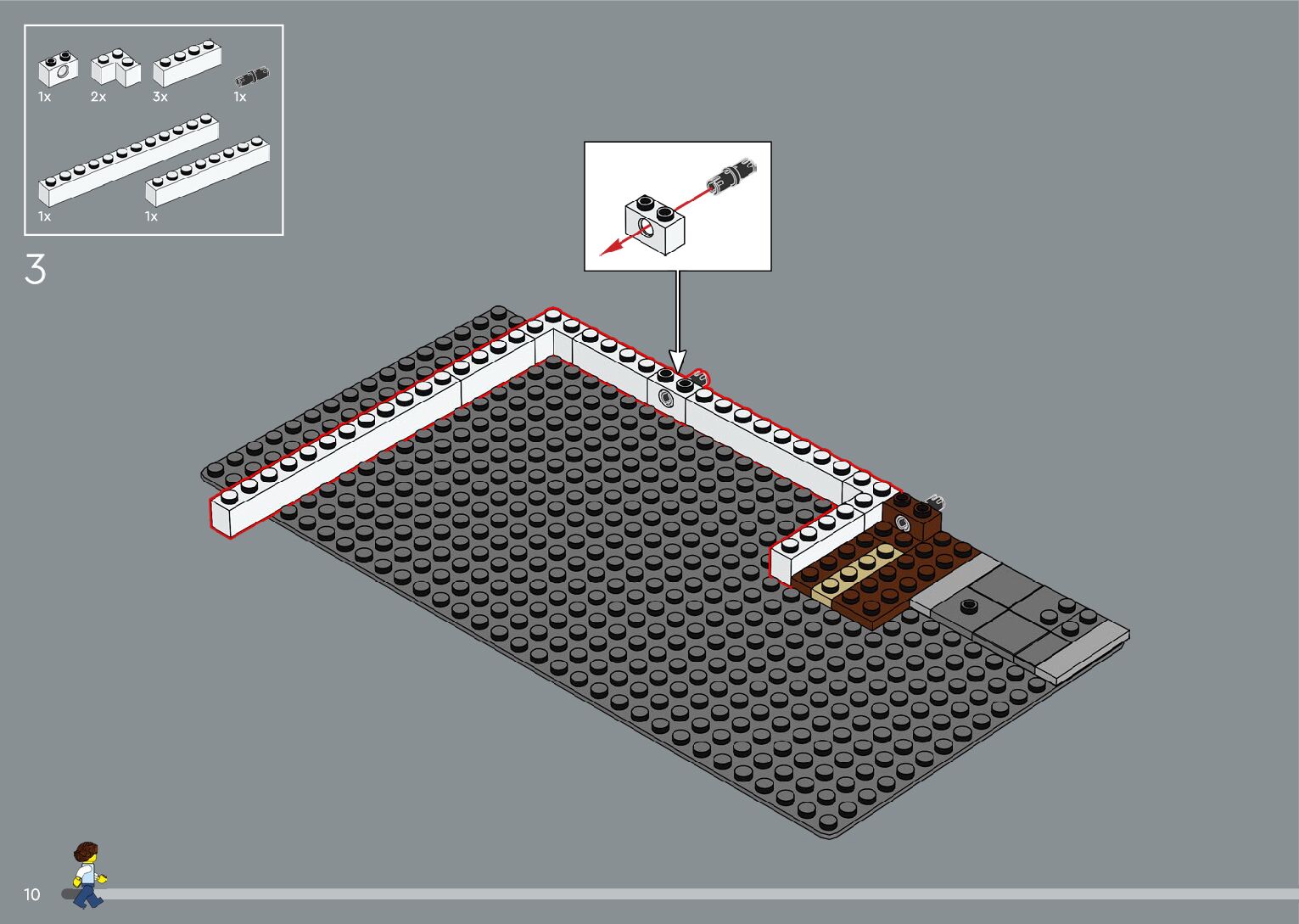 1x 2x 3x 1x

1x 1x

3

10