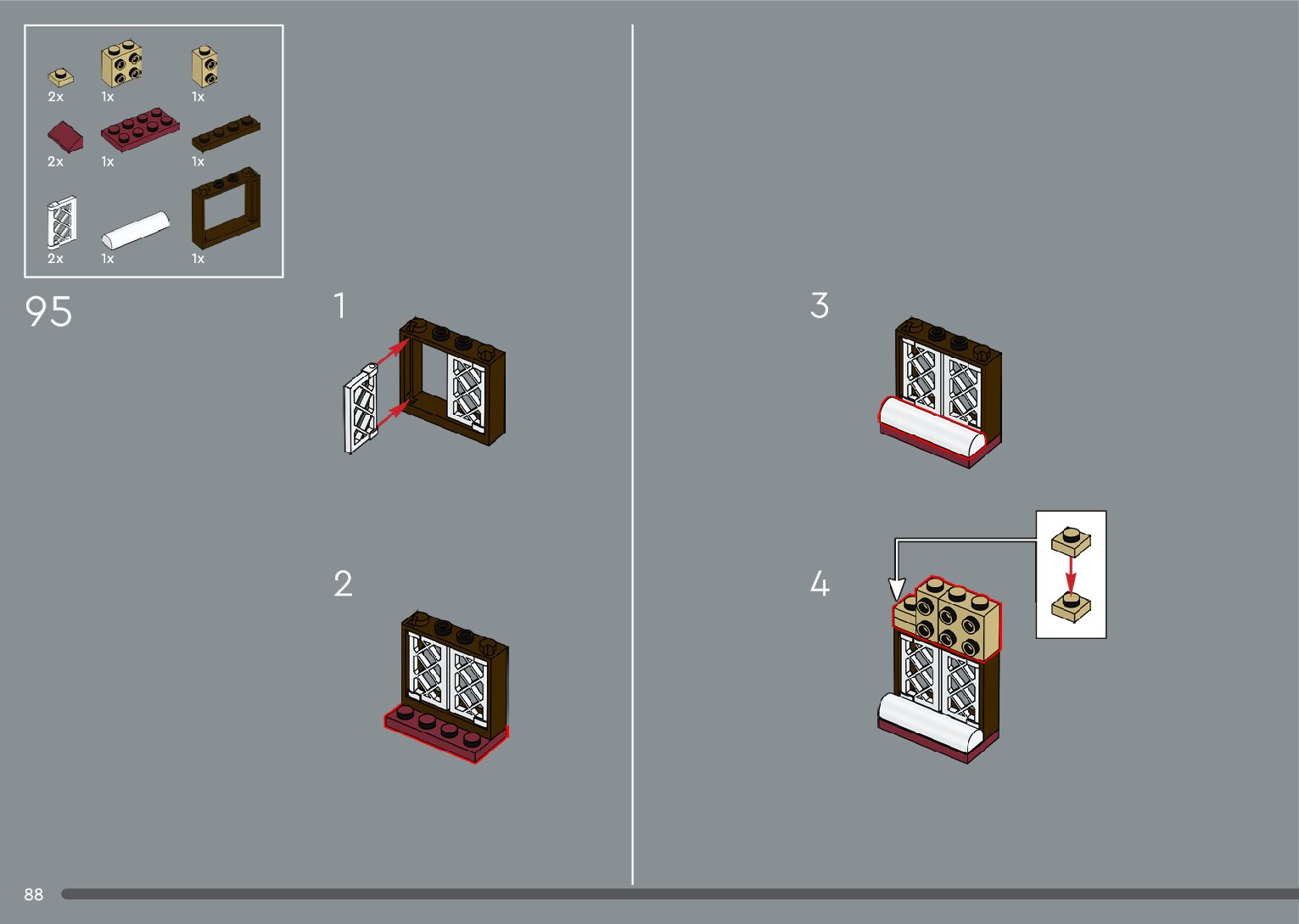 2x 1x 1x
2x 1x 1x
2x 1x 1x

95

1

2

3

4

88