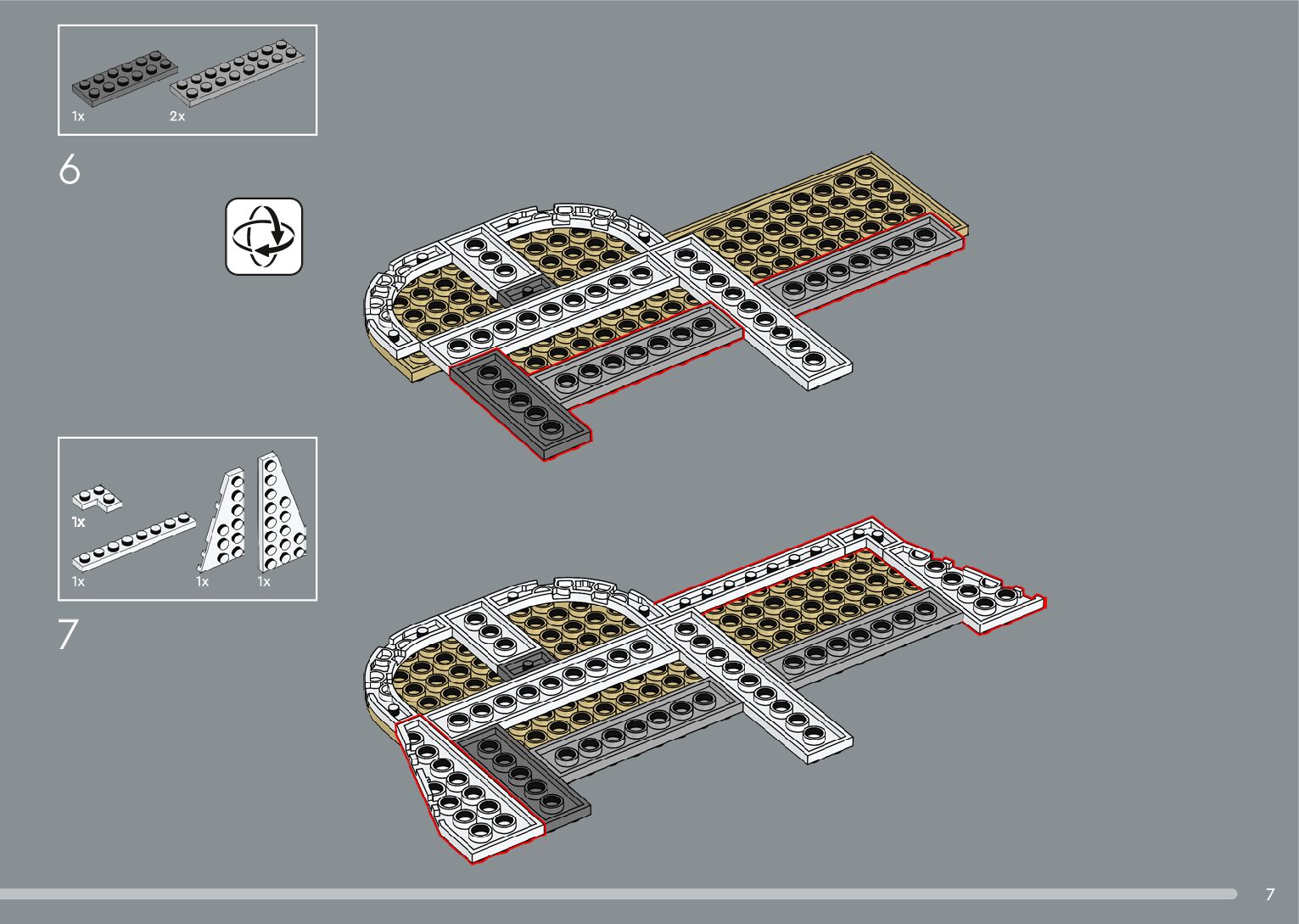 1x 2x

6

1x

1x 1x 1x

7

7