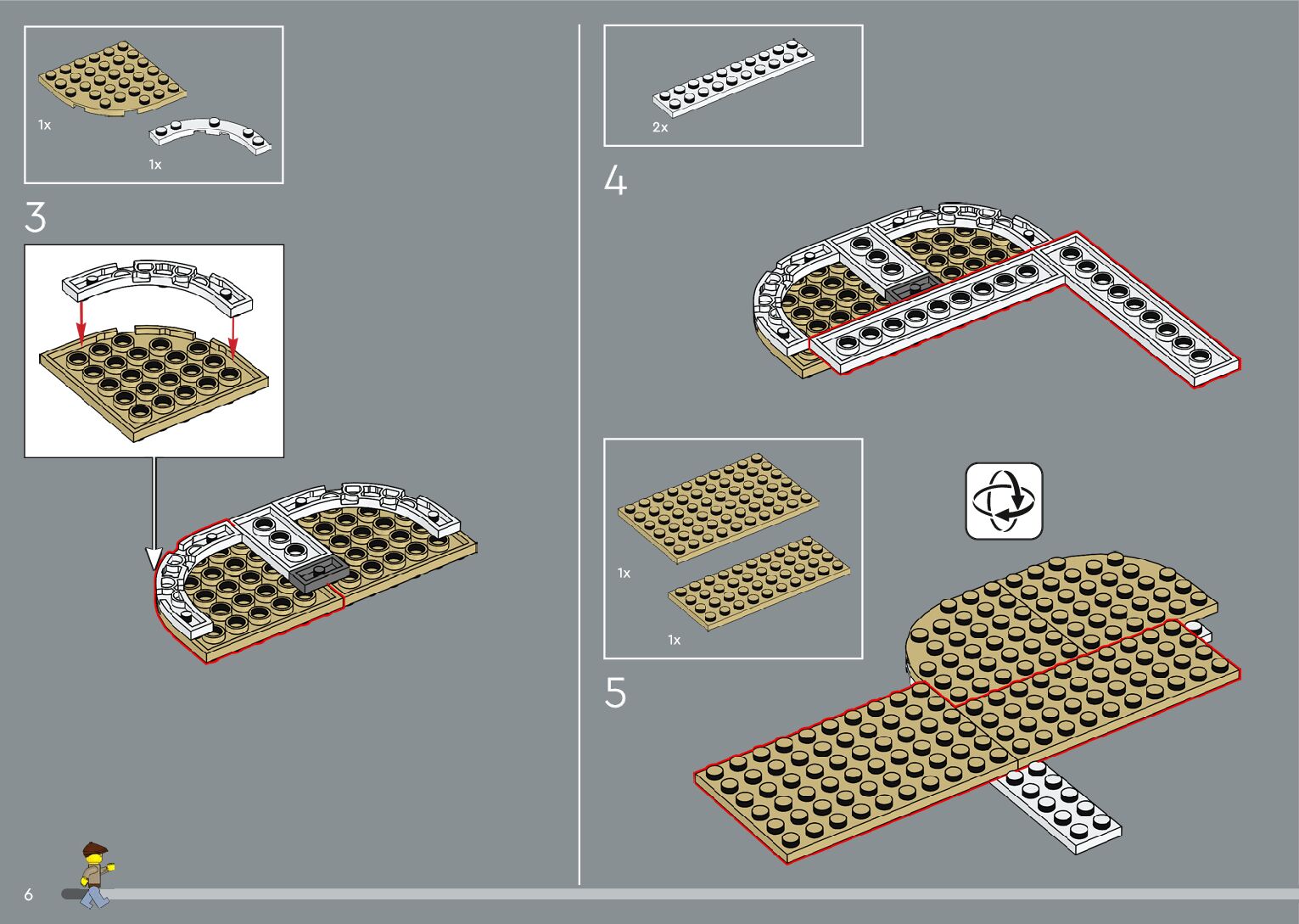 1x

1x

3

2x

4

1x

1x

5

6