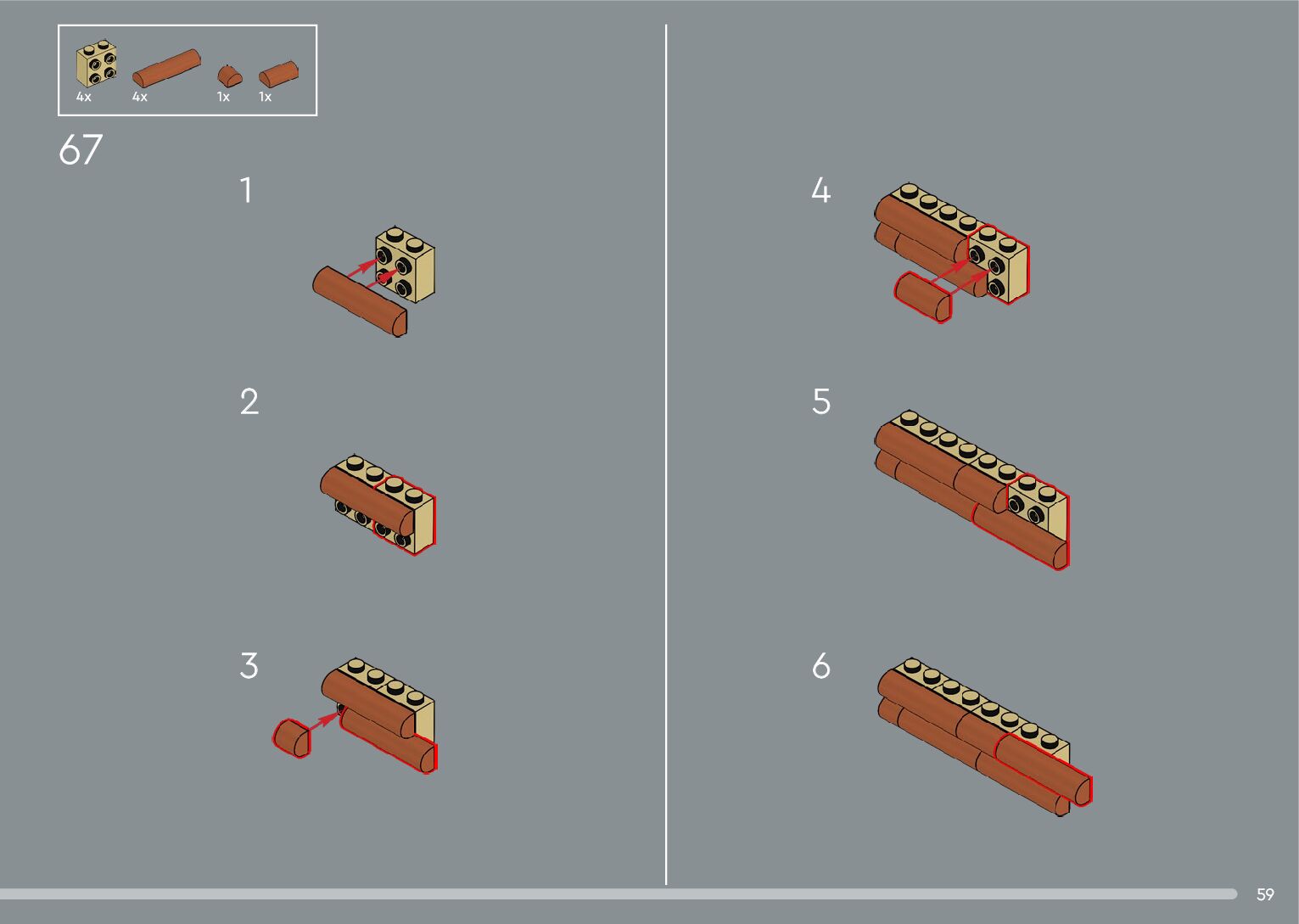 4x 4x 1x 1x

67

1

2

3

4

5

6

59