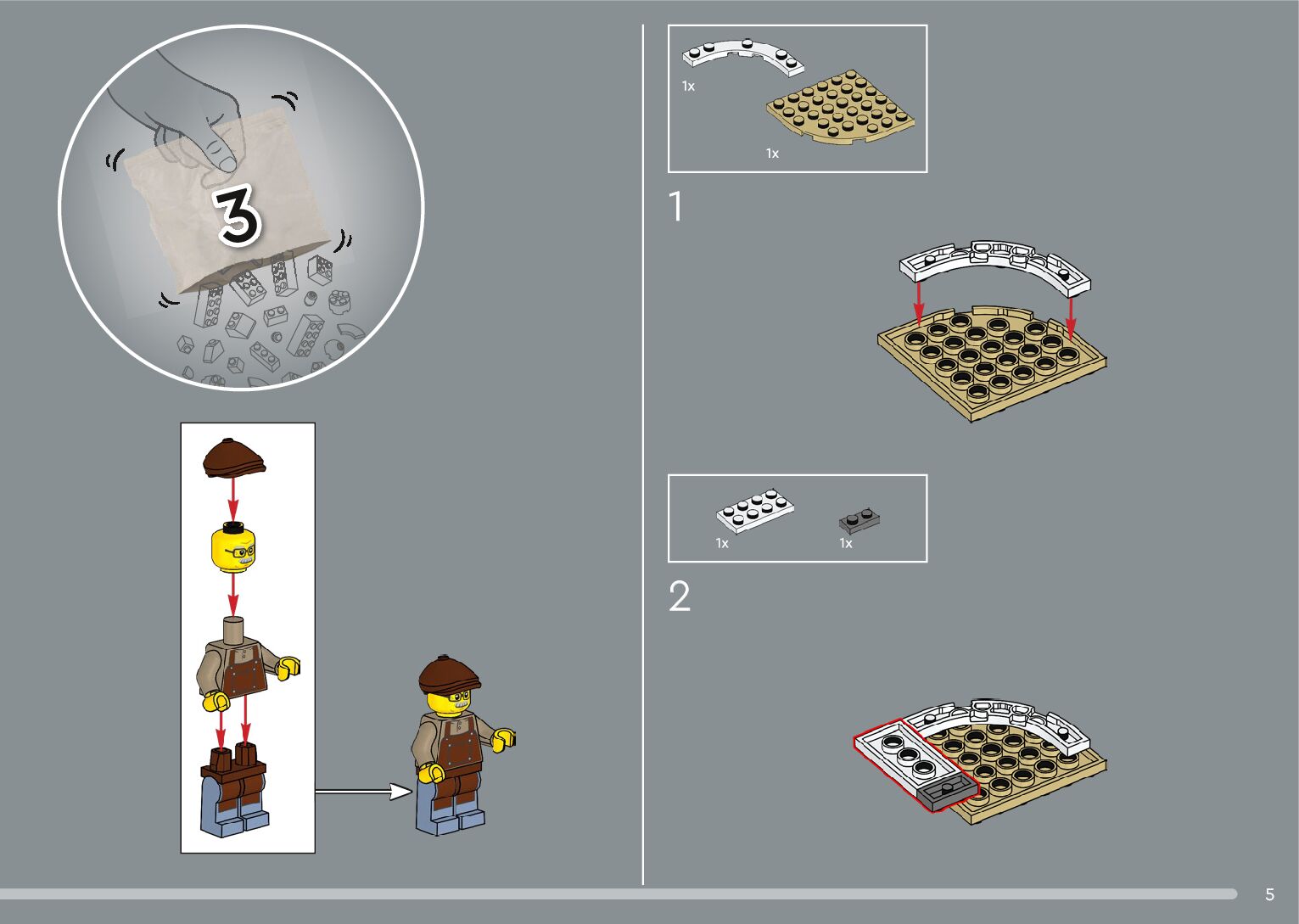 3

1x

1x

1

1x

1x

2

5