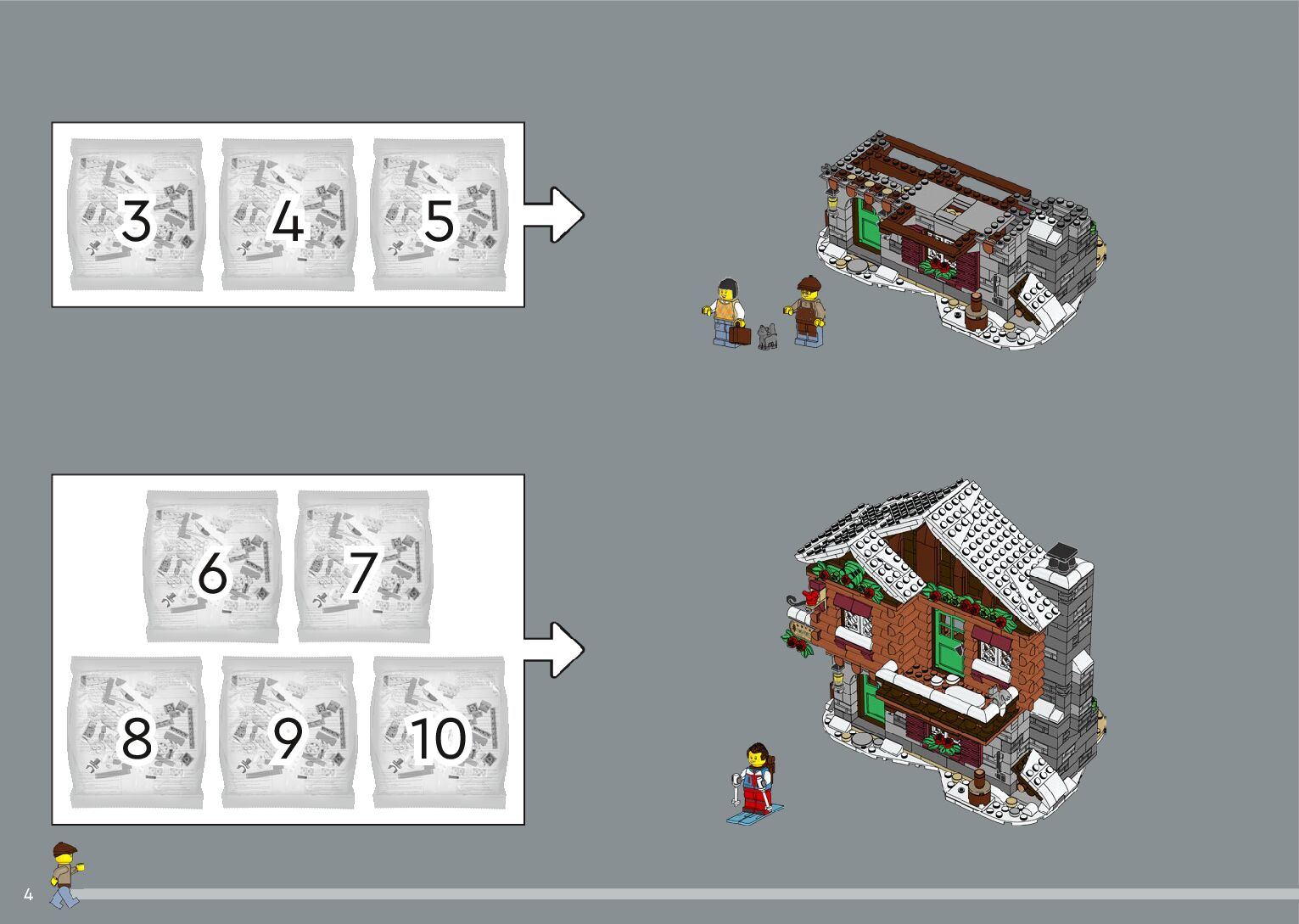 3 4 5

6 7

8 9 10

4