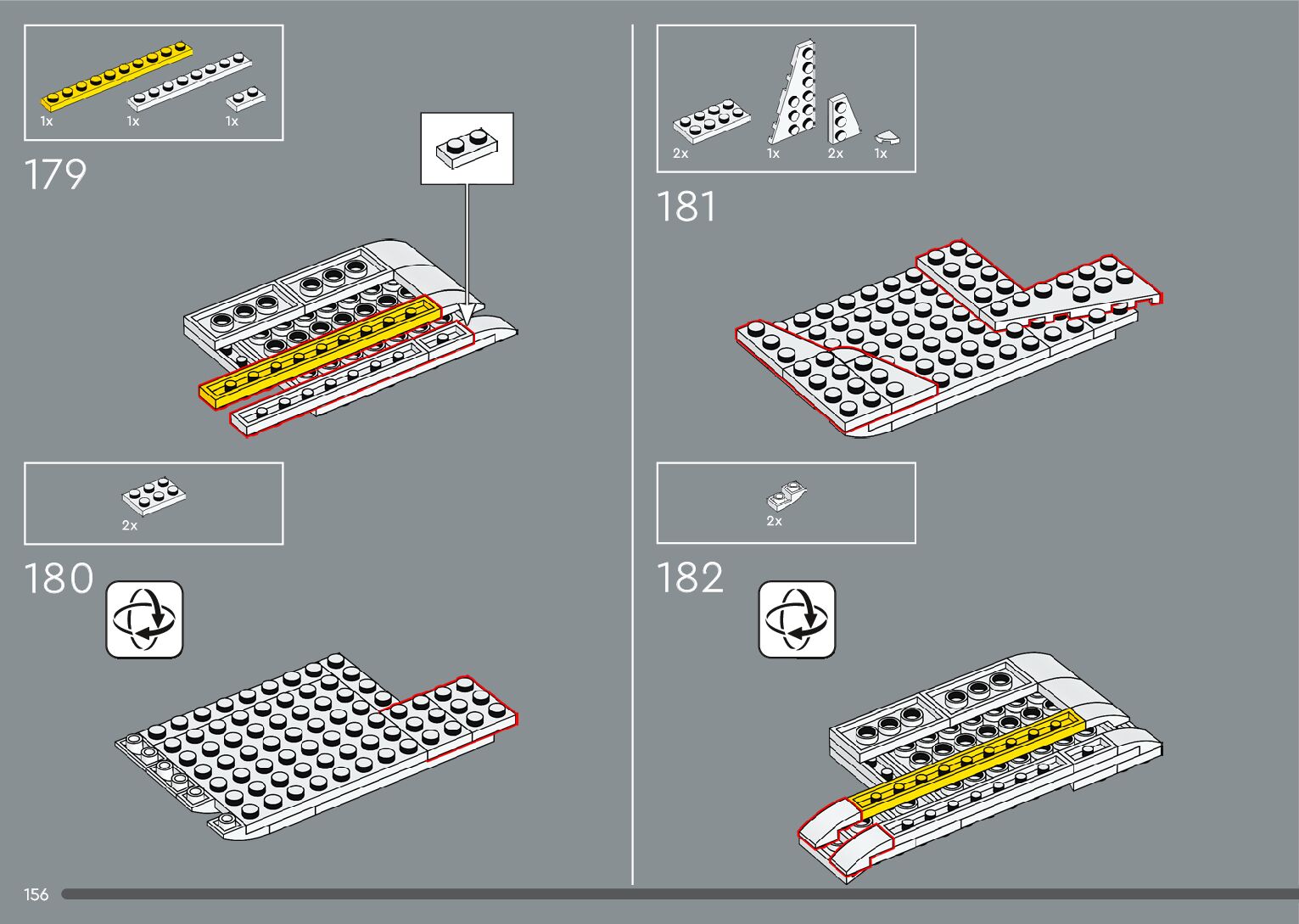 1x 1x 1x

179

2x

180

2x 1x 2x 1x

181

2x

182

156