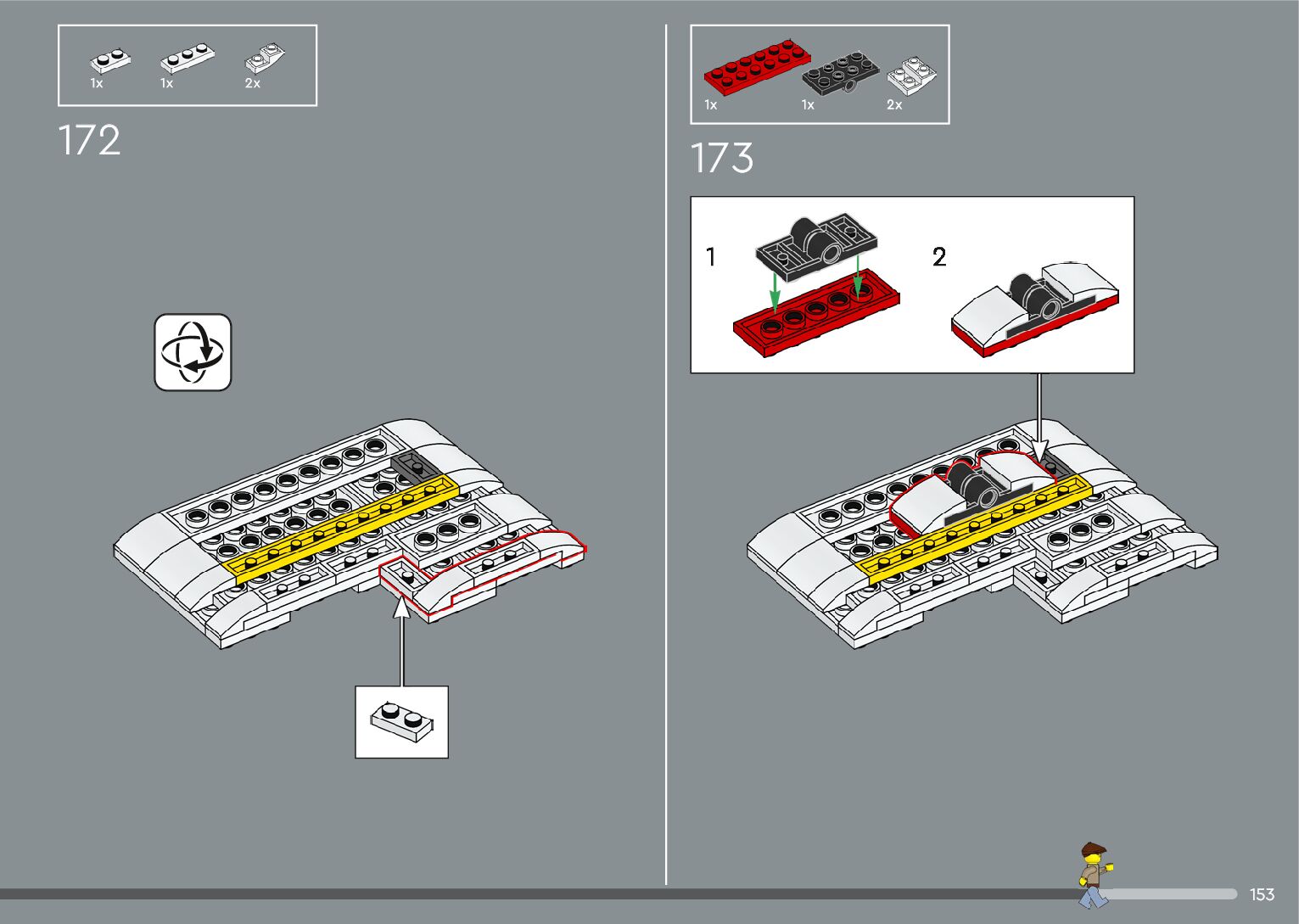 1x 1x 2x

172

1x 1x 2x

173

1

2

153