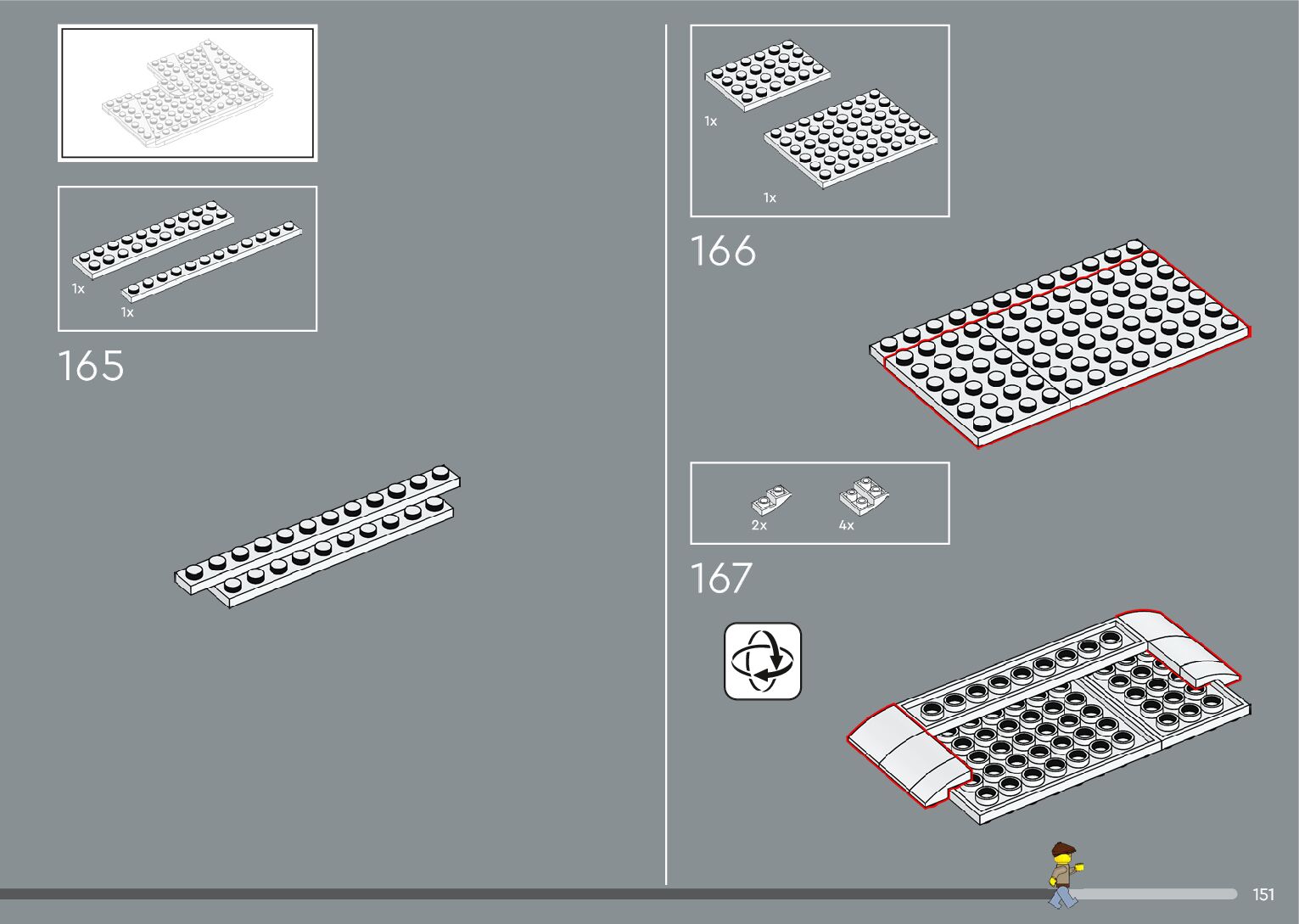 1x
1x
165

1x
1x
166

2x
4x
167

151