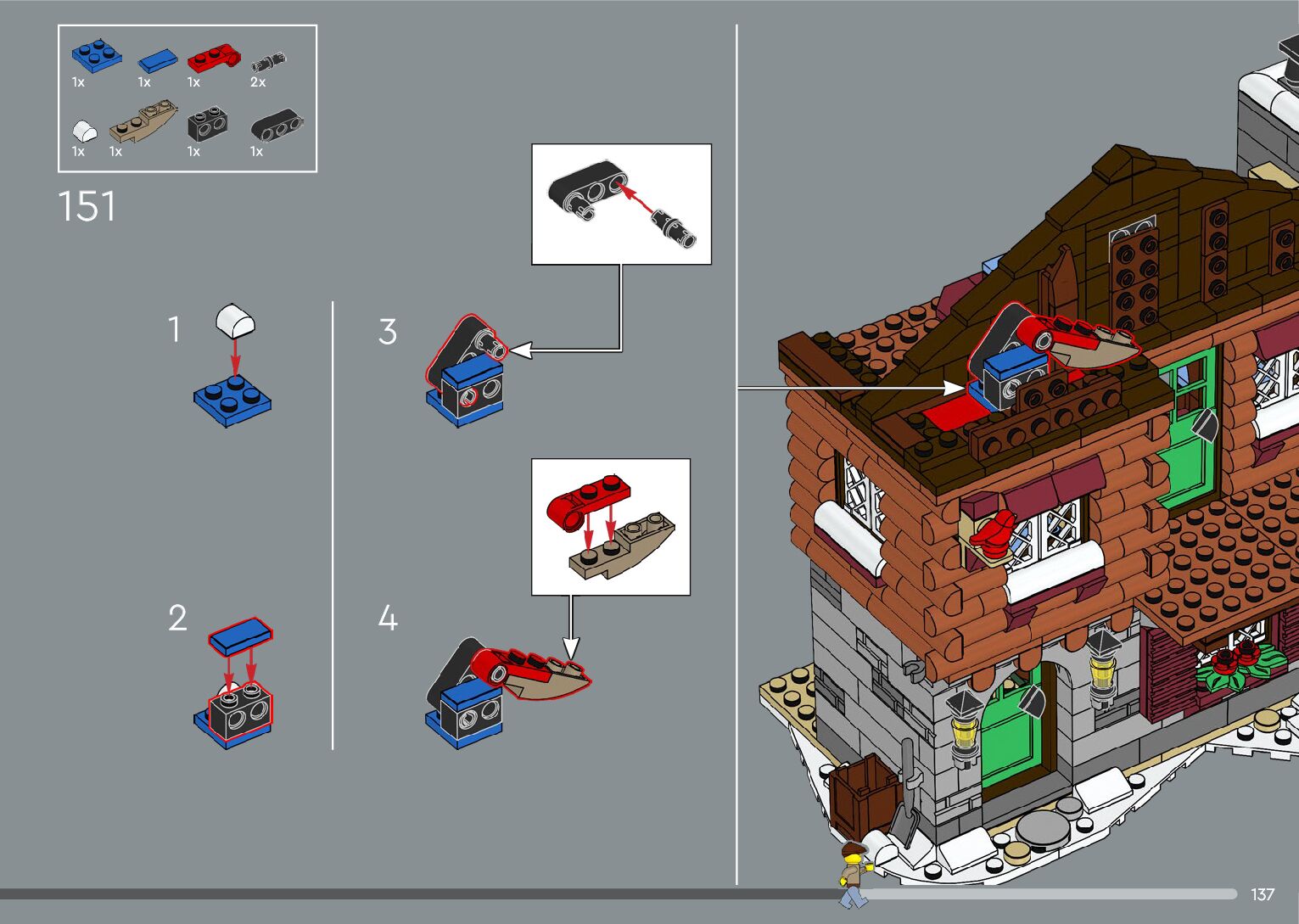 1x 1x 1x 2x

1x 1x 1x 1x

151

1

2

3

4

137