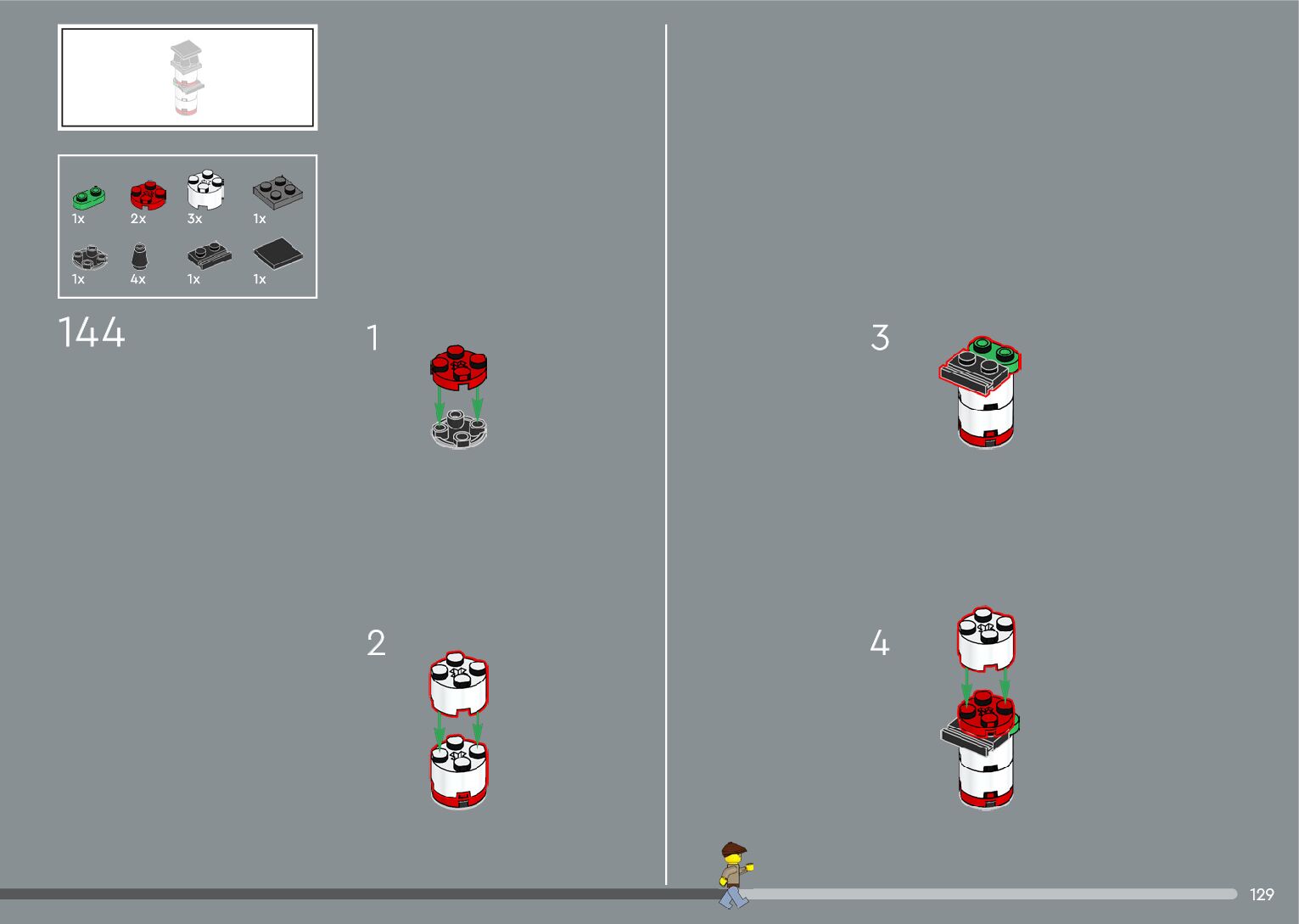 1x 2x 3x 1x

1x 4x 1x 1x

144

1

2

3

4

129