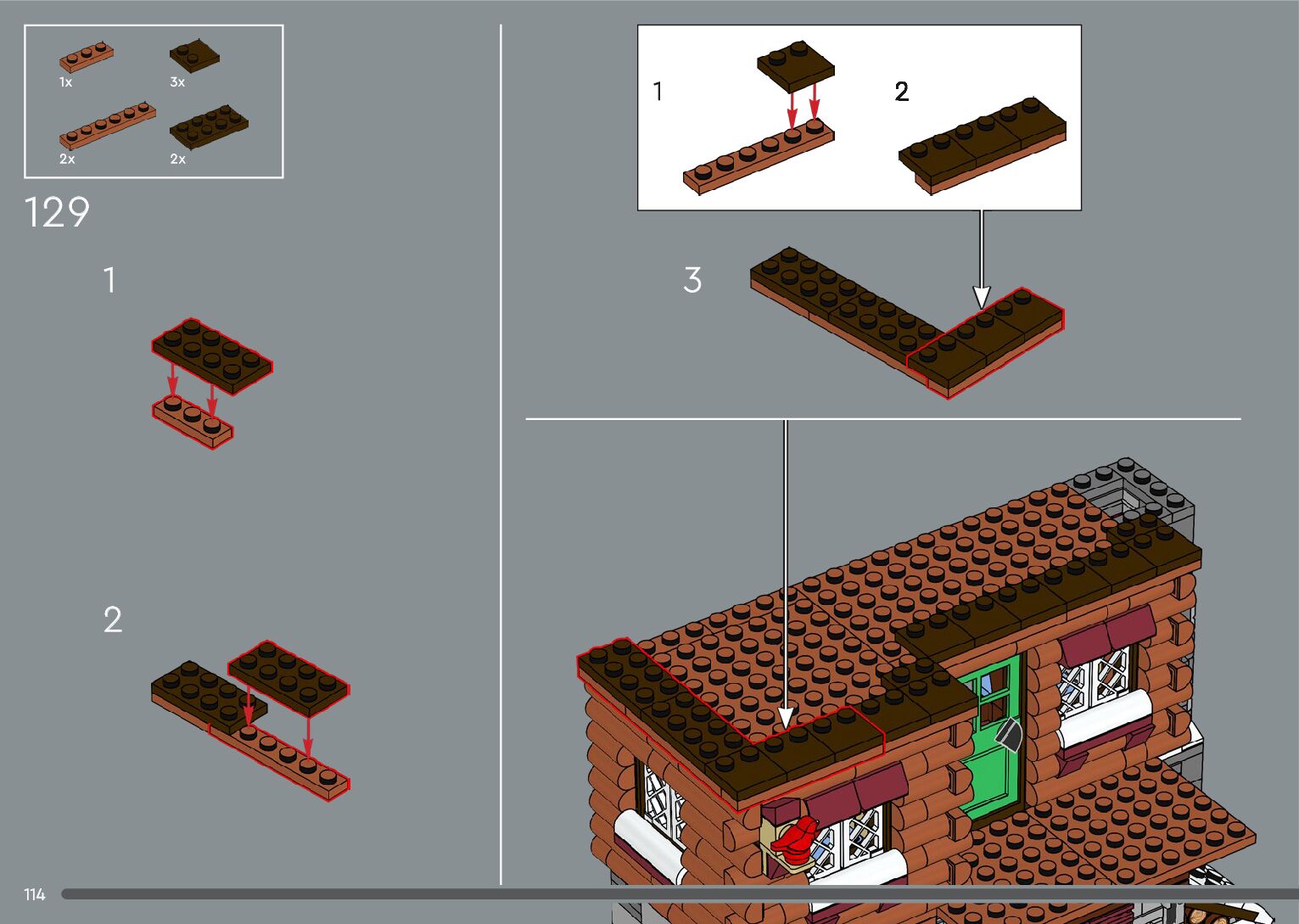 1x
3x
2x
2x

129

1

2

1

2

3

114