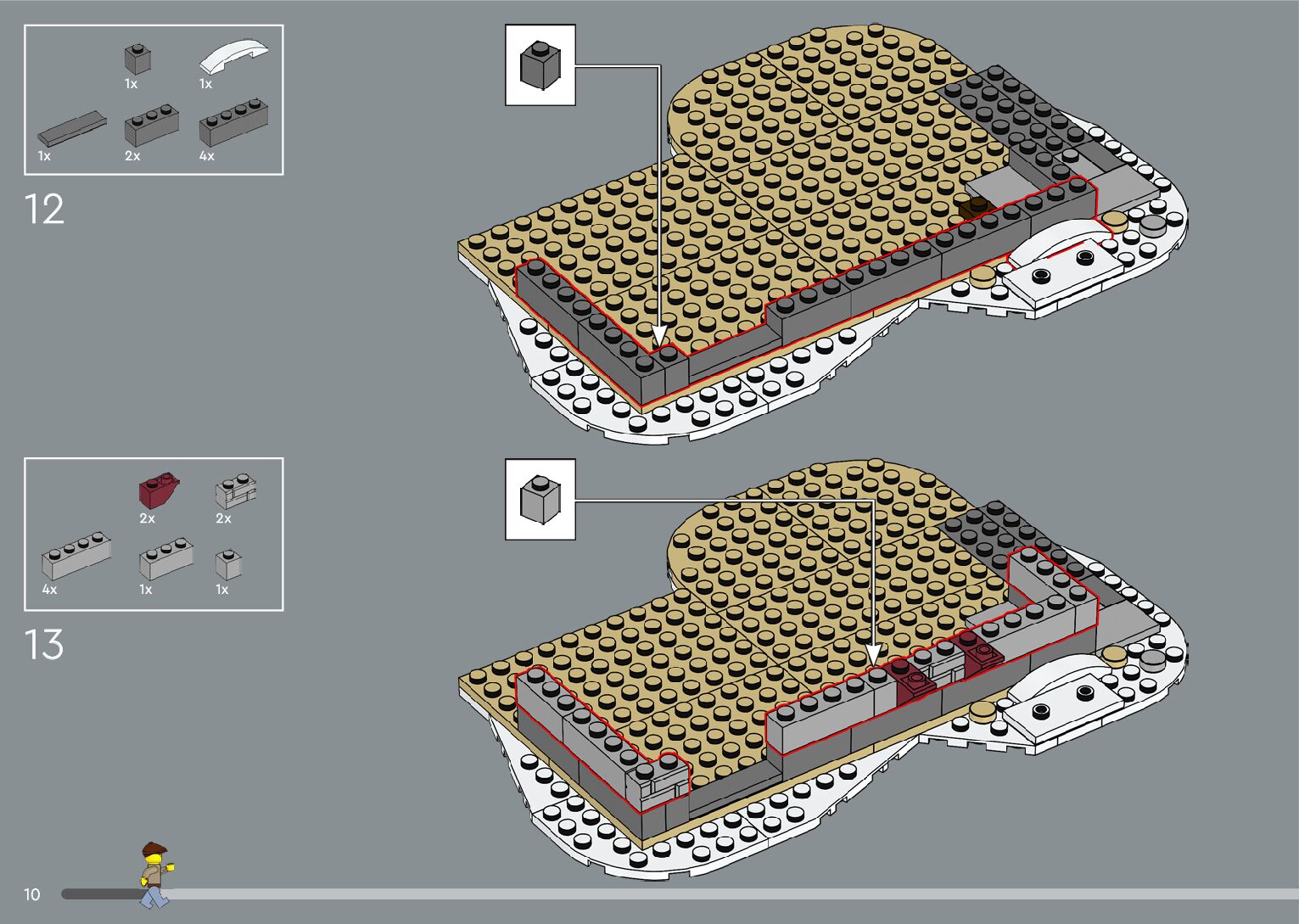 1x
1x
1x
2x
4x

12

2x
2x
4x
1x
1x

13

10