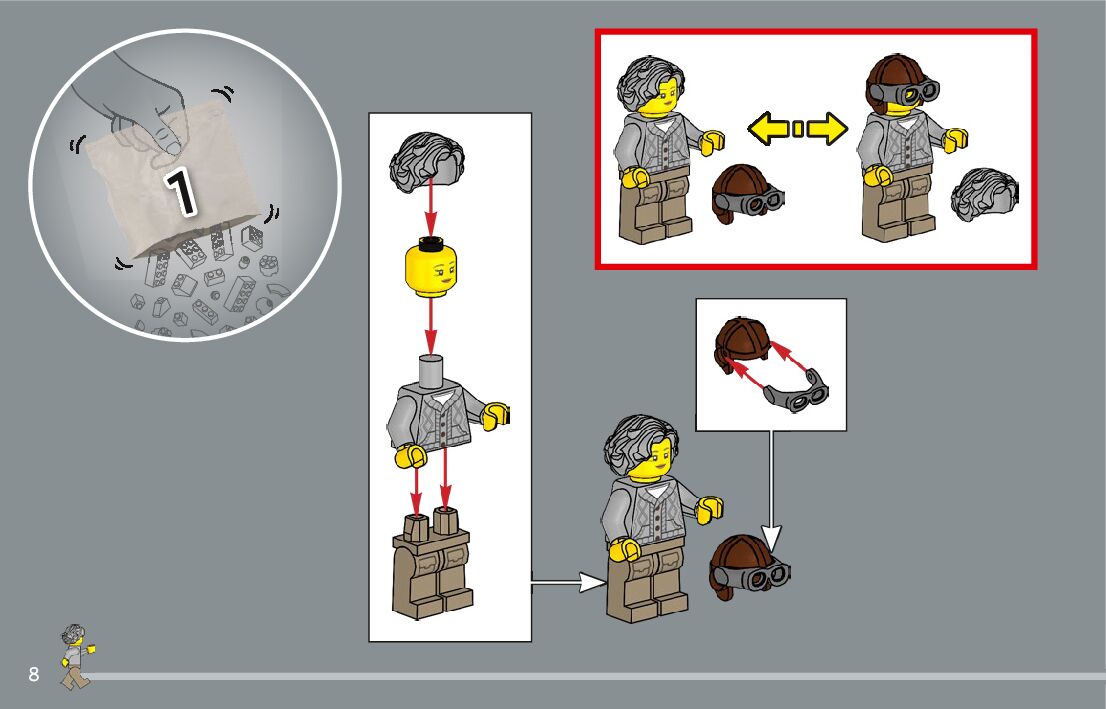 1

8