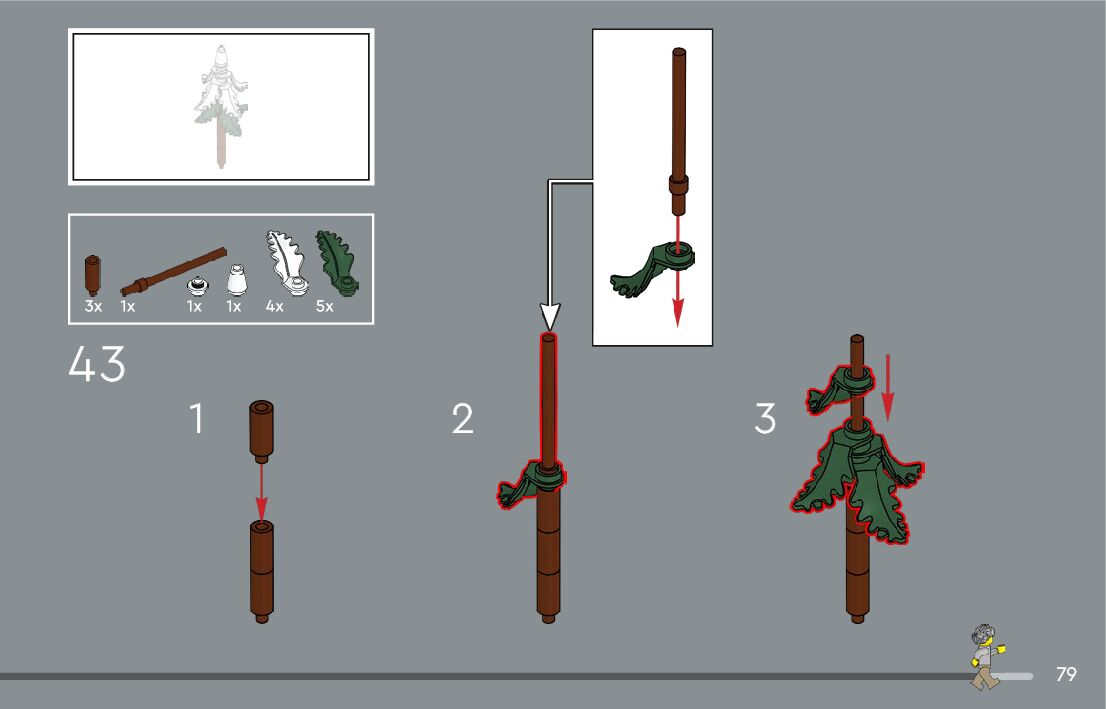 3x 1x 1x 1x 4x 5x

43

1

2

3

79