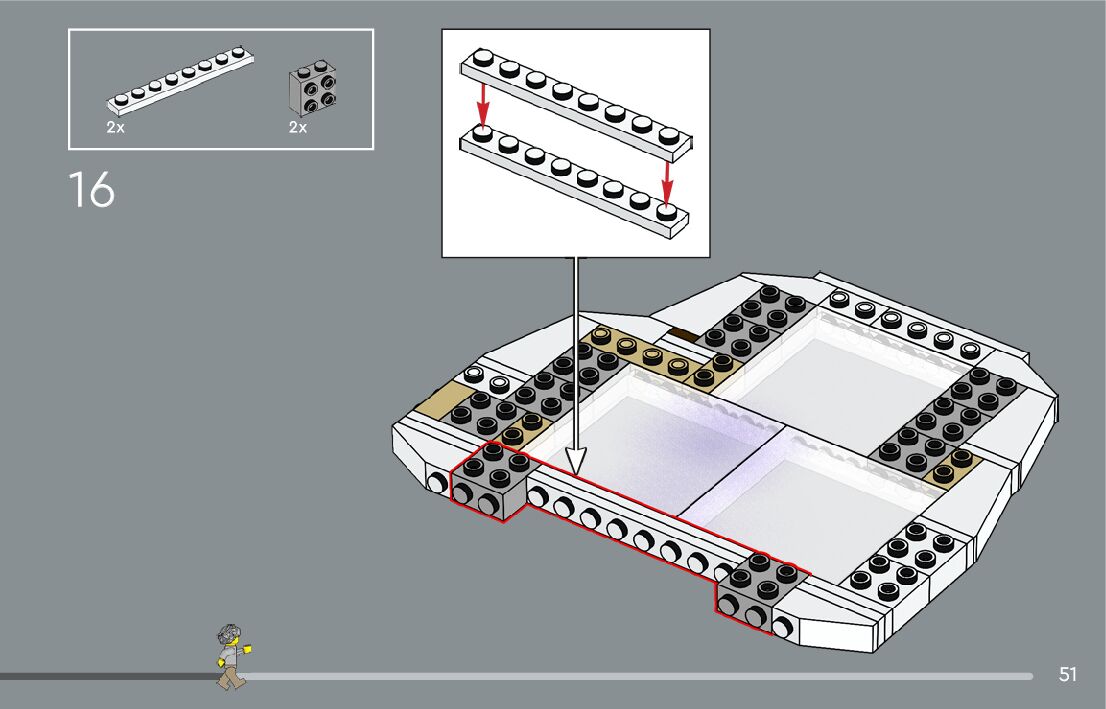 2x
2x
16
51