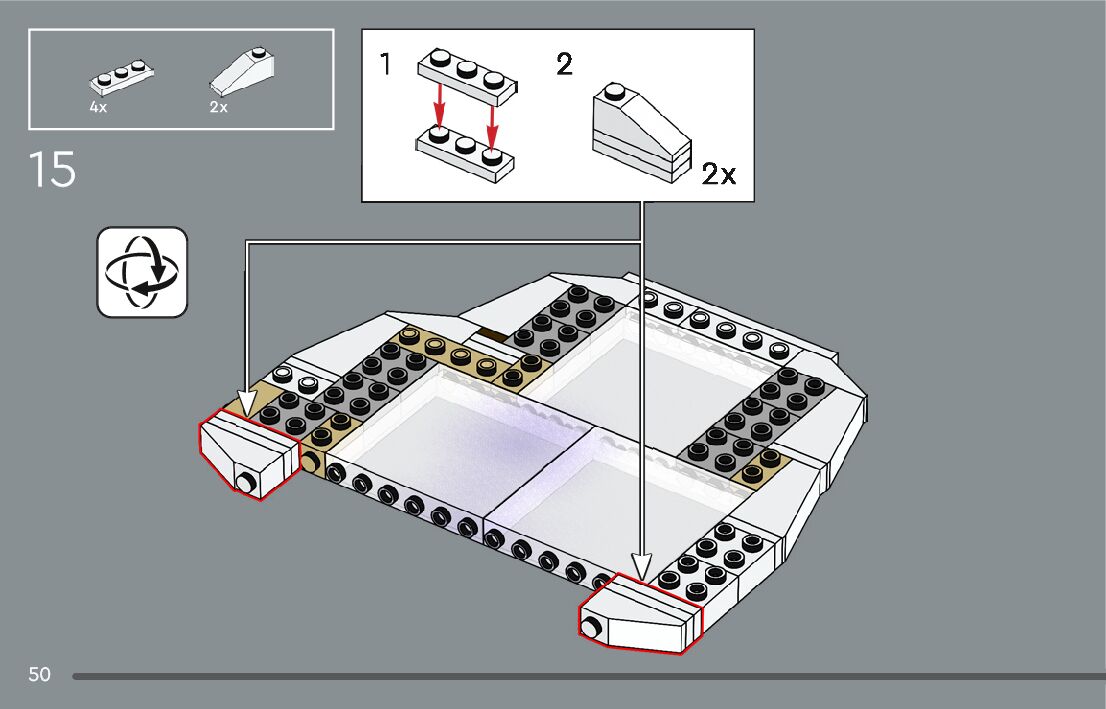 4x
2x

15

1
2
2x

50