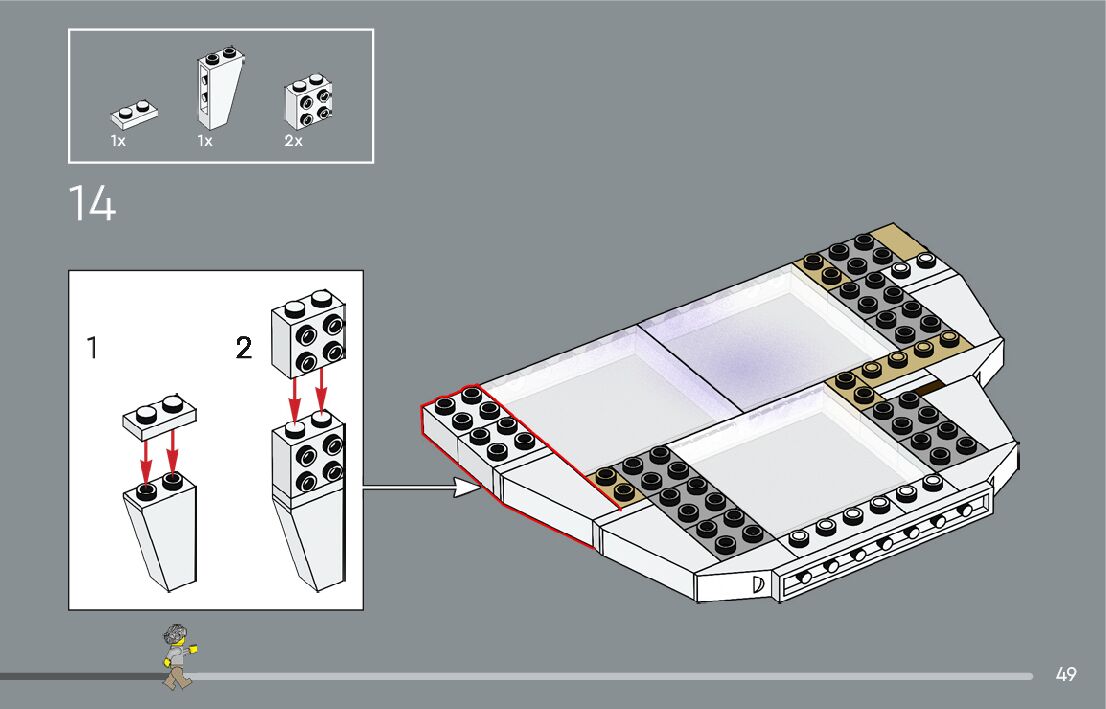 1x
1x
2x

14

1

2

49